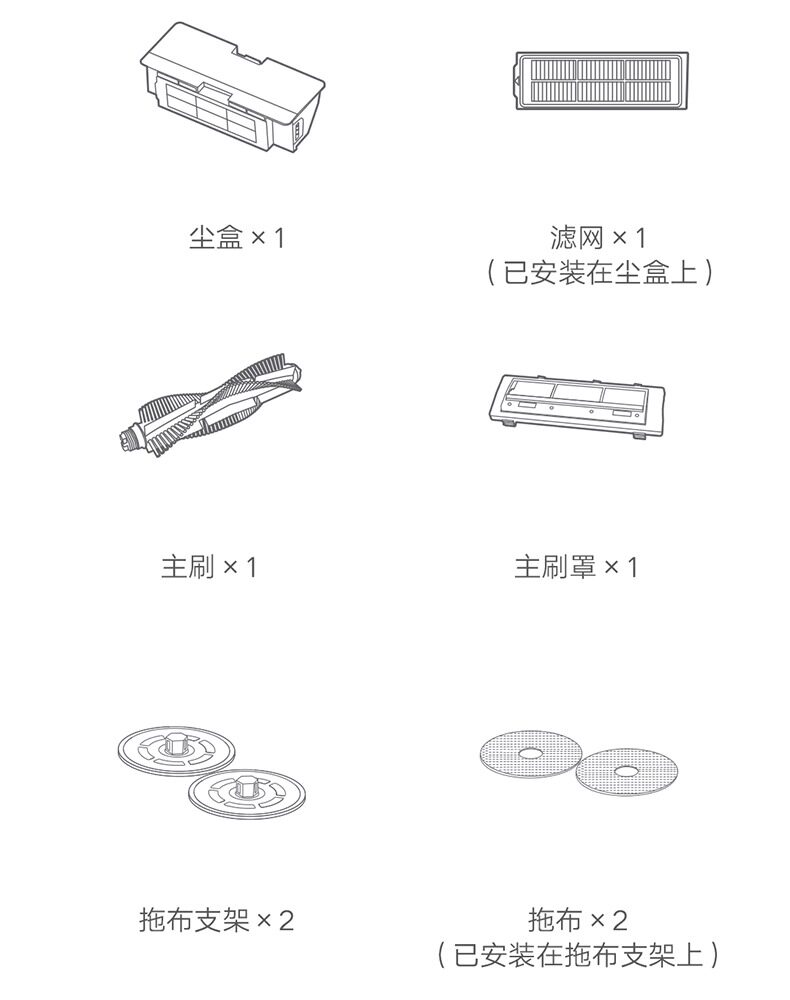 尘盒 × 1

滤网 × 1
（已安装在尘盒上）

主刷 × 1

主刷罩 × 1

拖布支架 × 2

拖布 × 2
（已安装在拖布支架上）