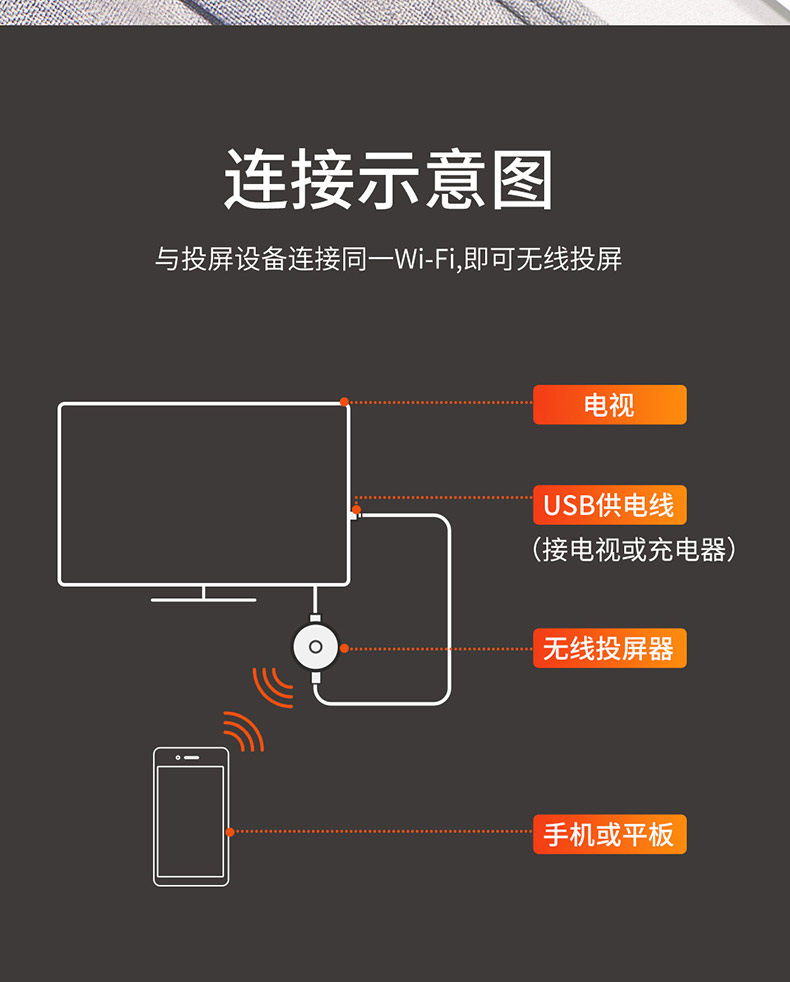 连接示意图

与投屏设备连接同一Wi-Fi,即可无线投屏

电视

USB供电线
(接电视或充电器)

无线投屏器

手机或平板