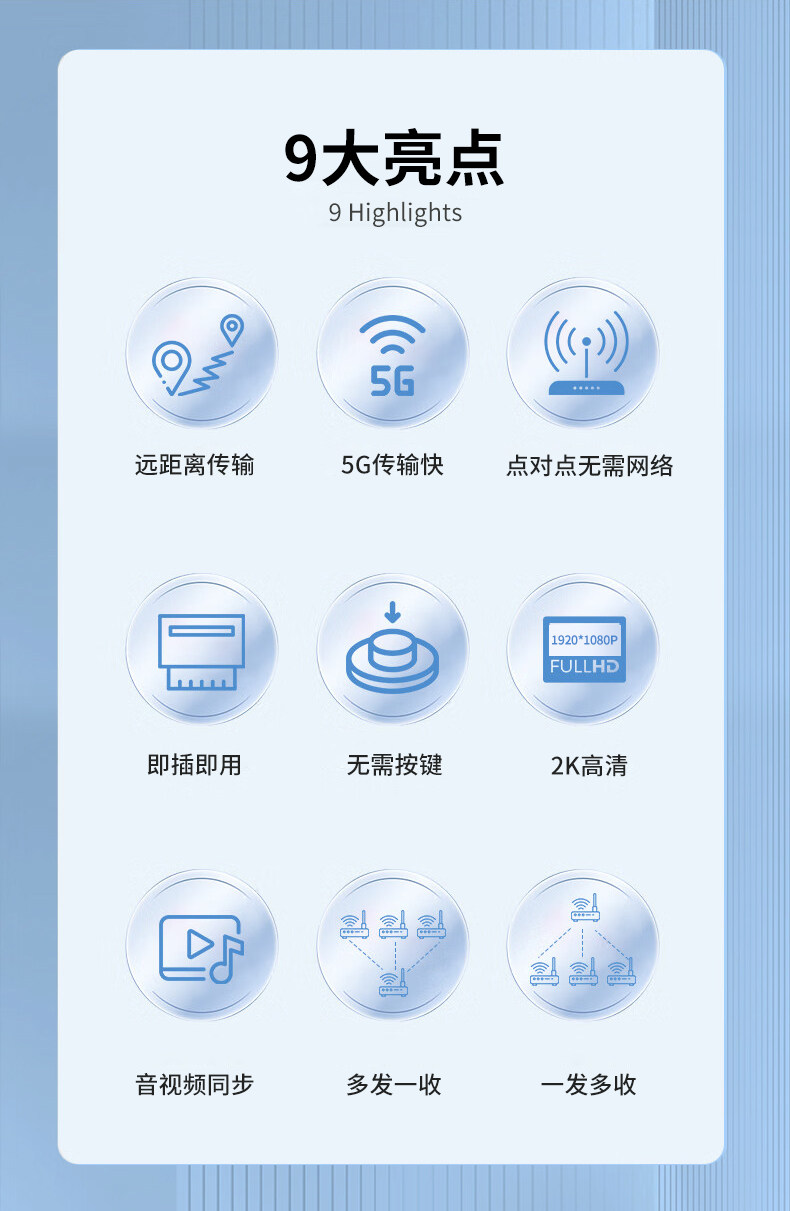 9大亮点
9 Highlights

5G

远距离传输

5G传输快

点对点无需网络

1920*1080P
FULLHD

即插即用

无需按键

2K高清

音视频同步

多发一收

一发多收