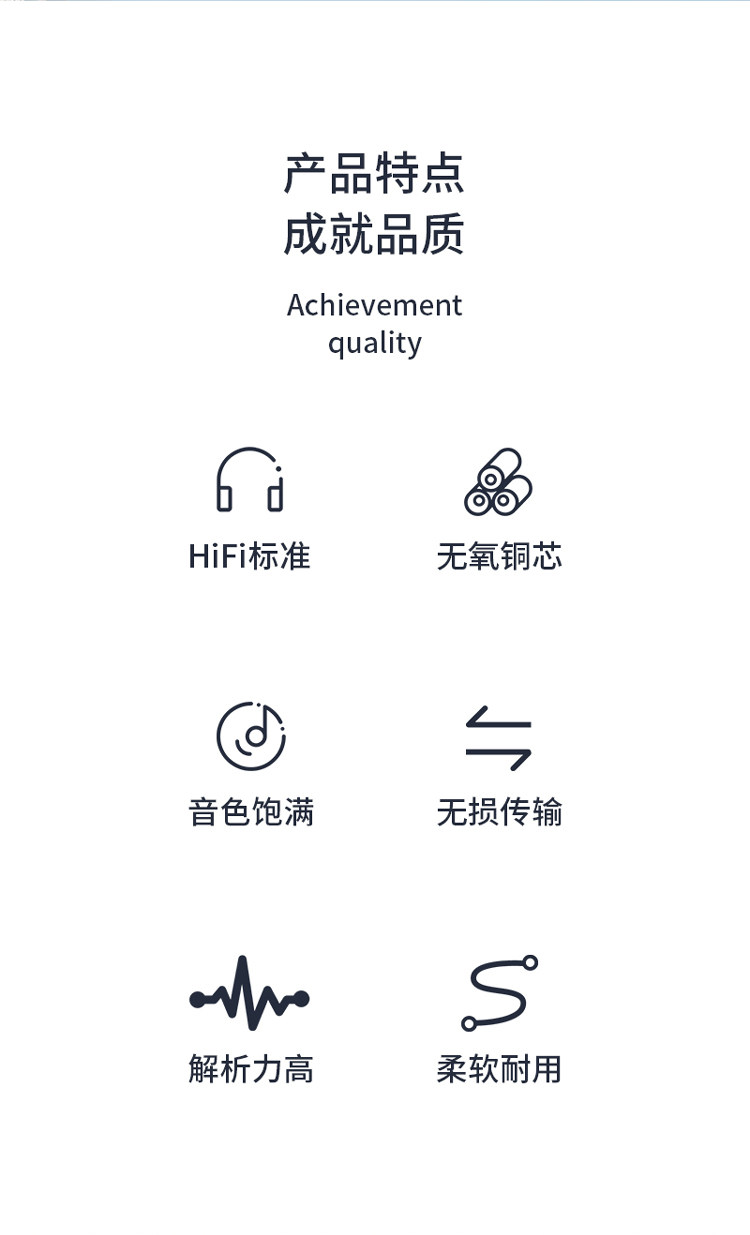 产品特点
成就品质

Achievement
quality

HiFi标准

无氧铜芯

音色饱满

无损传输

解析力高

柔软耐用