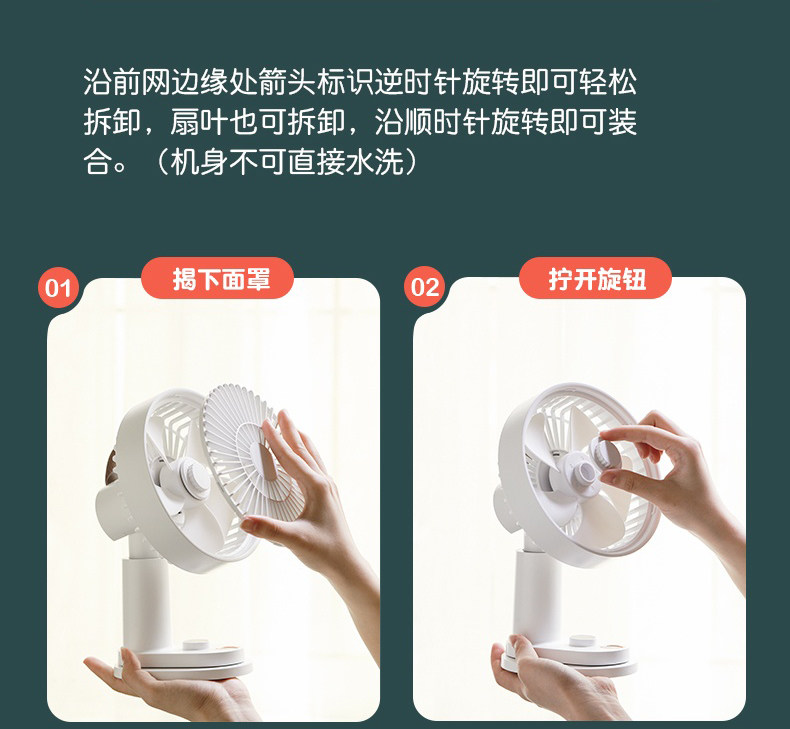 沿前网边缘处箭头标识逆时针旋转即可轻松拆卸，扇叶也可拆卸，沿顺时针旋转即可装合。（机身不可直接水洗）

01 揭下面罩

02 拧开旋钮