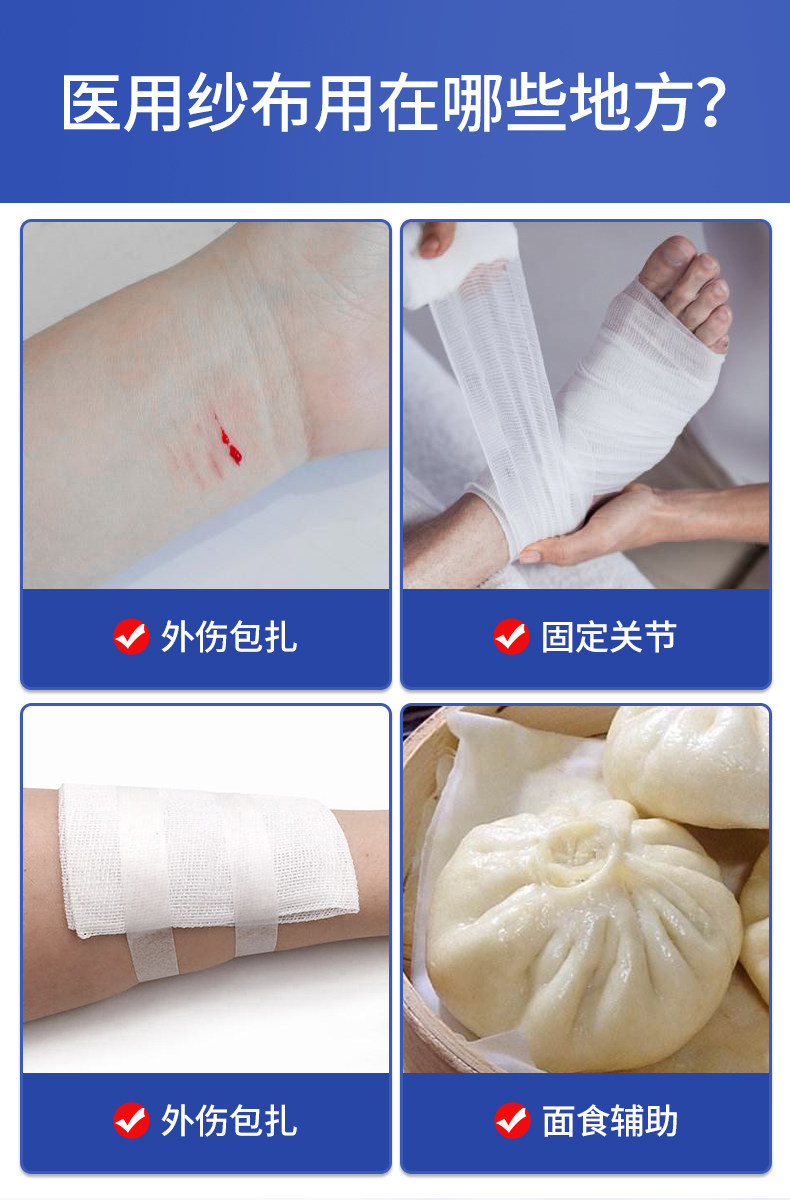 医用纱布用在哪些地方?

外伤包扎

固定关节

外伤包扎

面食辅助