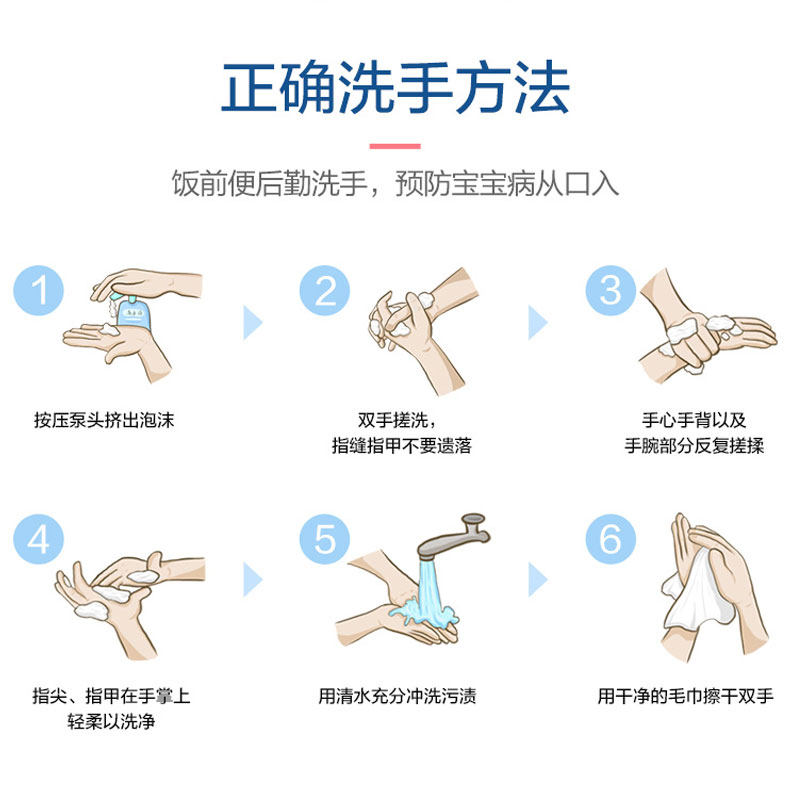 正确洗手方法

饭前便后勤洗手，预防宝宝病从口入

1
按压泵头挤出泡沫

2
双手搓洗，
指缝指甲不要遗落

3
手心手背以及
手腕部分反复搓揉

4
指尖、指甲在手掌上
轻柔以洗净

5
用清水充分冲洗污渍

6
用干净的毛巾擦干双手