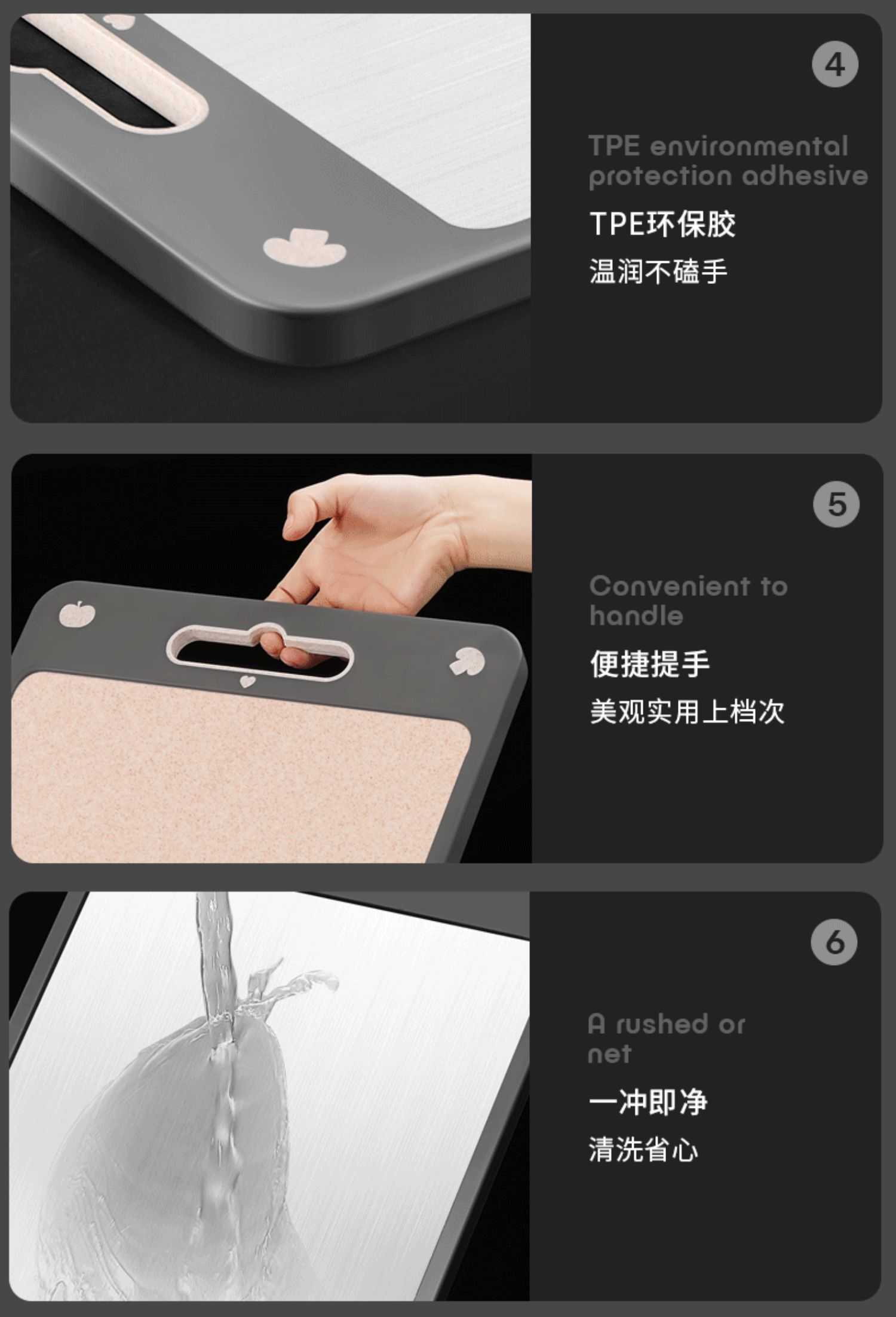 4

TPE environmental protection adhesive

TPE环保胶

温润不磕手

5

Convenient to handle

便捷提手

美观实用上档次

6

A rushed or net

一冲即净

清洗省心