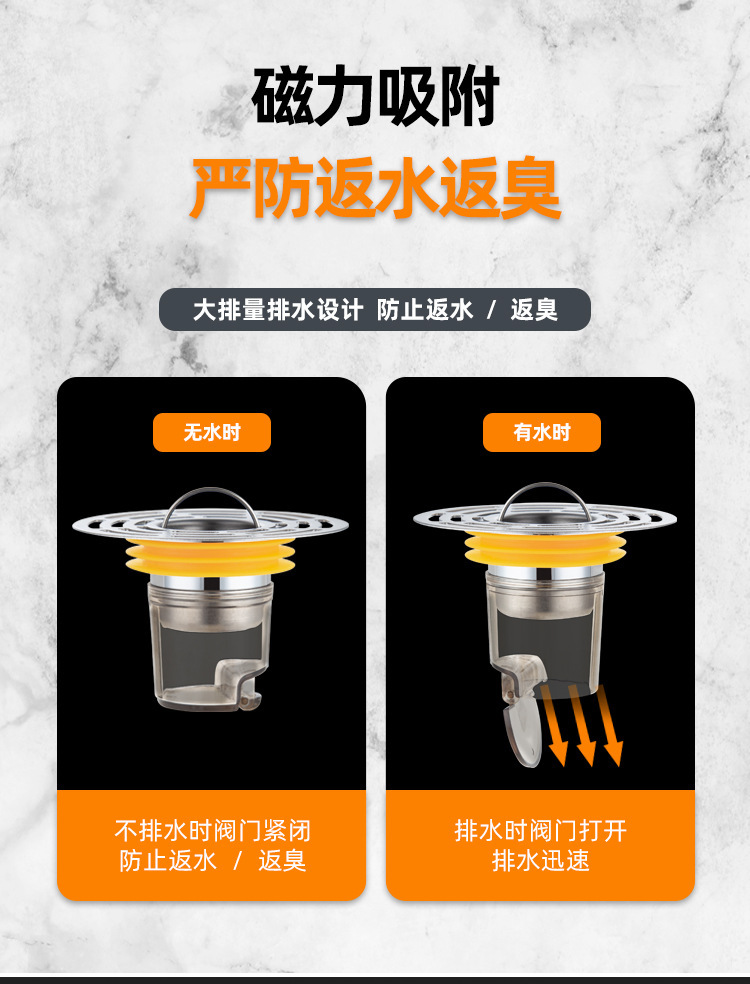 磁力吸附
严防返水返臭

大排量排水设计 防止返水 / 返臭

无水时

不排水时阀门紧闭
防止返水 / 返臭

有水时

排水时阀门打开
排水迅速