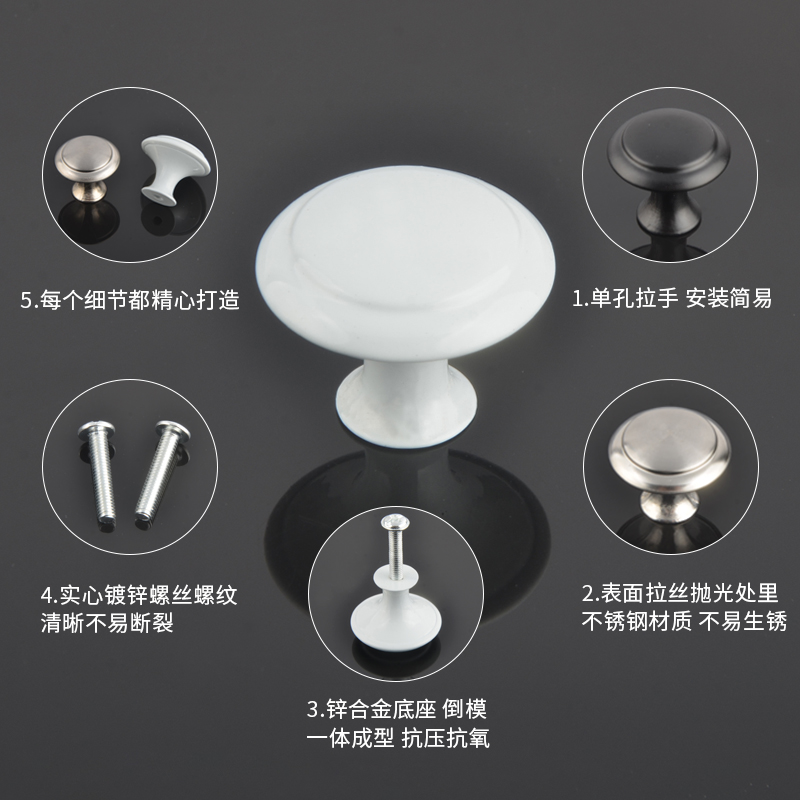 5.每个细节都精心打造

1.单孔拉手 安装简易

4.实心镀锌螺丝螺纹
清晰不易断裂

2.表面拉丝抛光处里
不锈钢材质 不易生锈

3.锌合金底座 倒模
一体成型 抗压抗氧