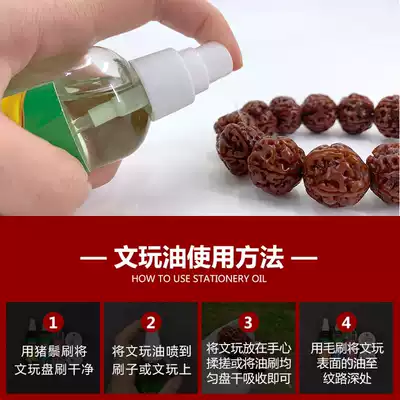 — 文玩油使用方法 —
HOW TO USE STATIONERY OIL

1
用猪鬃刷将文玩盘刷干净

2
将文玩油喷到刷子或文玩上

3
将文玩放在手心揉搓或将油刷均匀盘干吸收即可

4
用毛刷将文玩表面的油至纹路深处