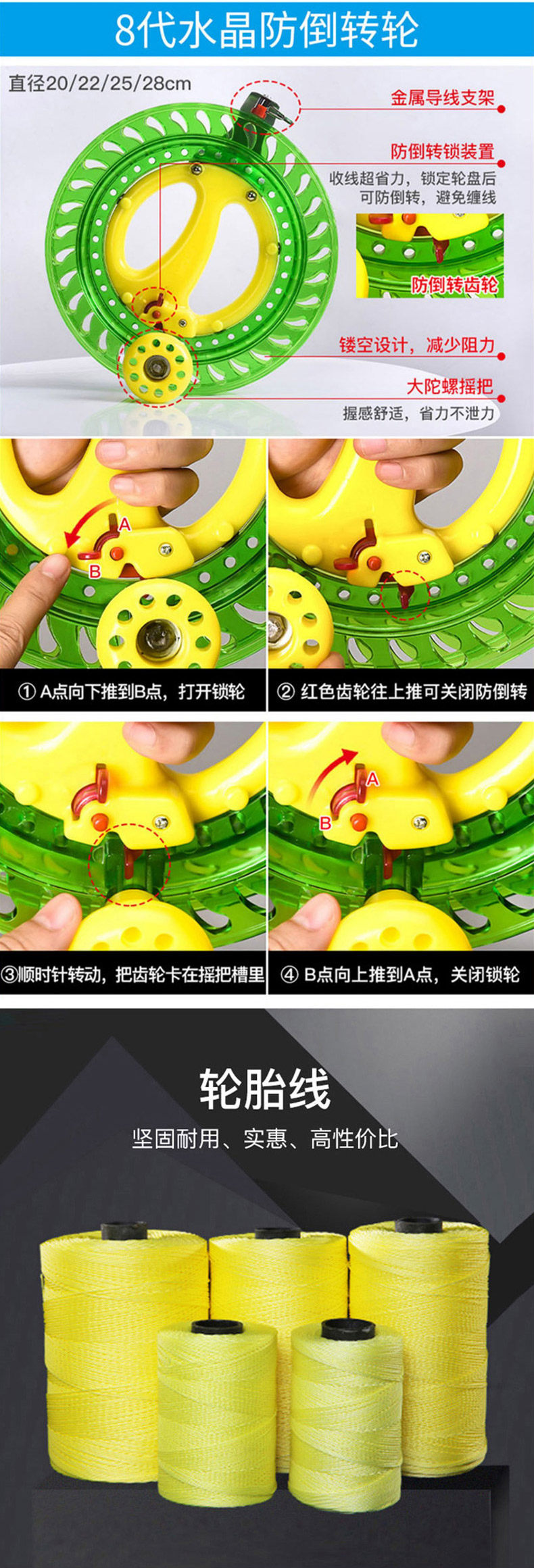 8代水晶防倒转轮

直径20/22/25/28cm

金属导线支架

防倒转锁装置

收线超省力，锁定轮盘后可防倒转，避免缠线

防倒转齿轮

镂空设计，减少阻力

大陀螺摇把

握感舒适，省力不泄力

A
B

① A点向下推到B点，打开锁轮

② 红色齿轮往上推可关闭防倒转

③顺时针转动，把齿轮卡在摇把槽里

A
B

④ B点向上推到A点，关闭锁轮

轮胎线

坚固耐用、实惠、高性价比