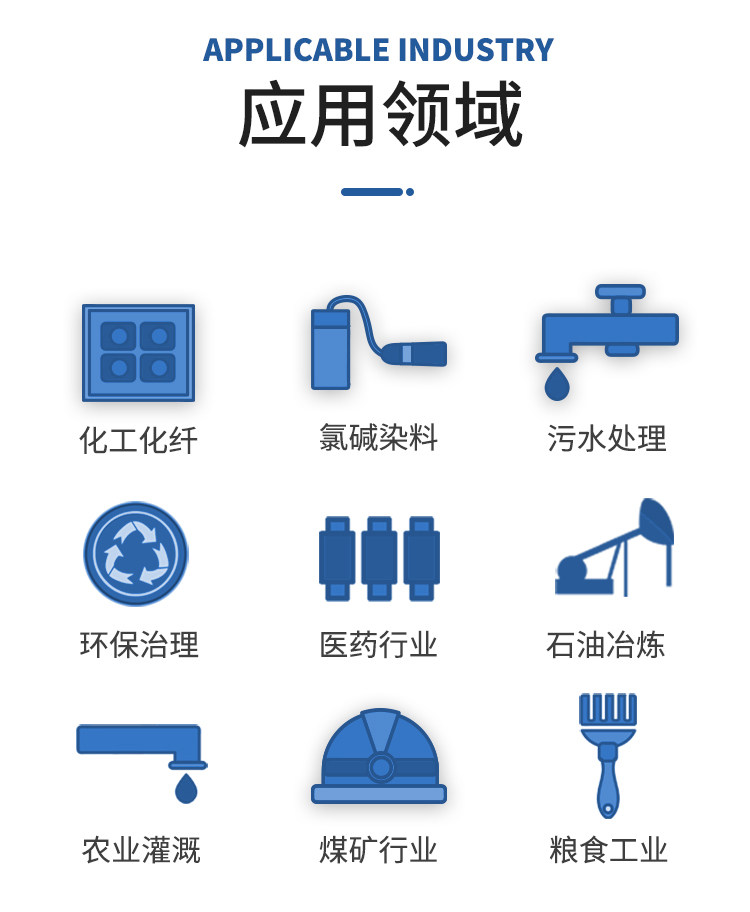 APPLICABLE INDUSTRY
应用领域

化工化纤

氯碱染料

污水处理

环保治理

医药行业

石油冶炼

农业灌溉

煤矿行业

粮食工业