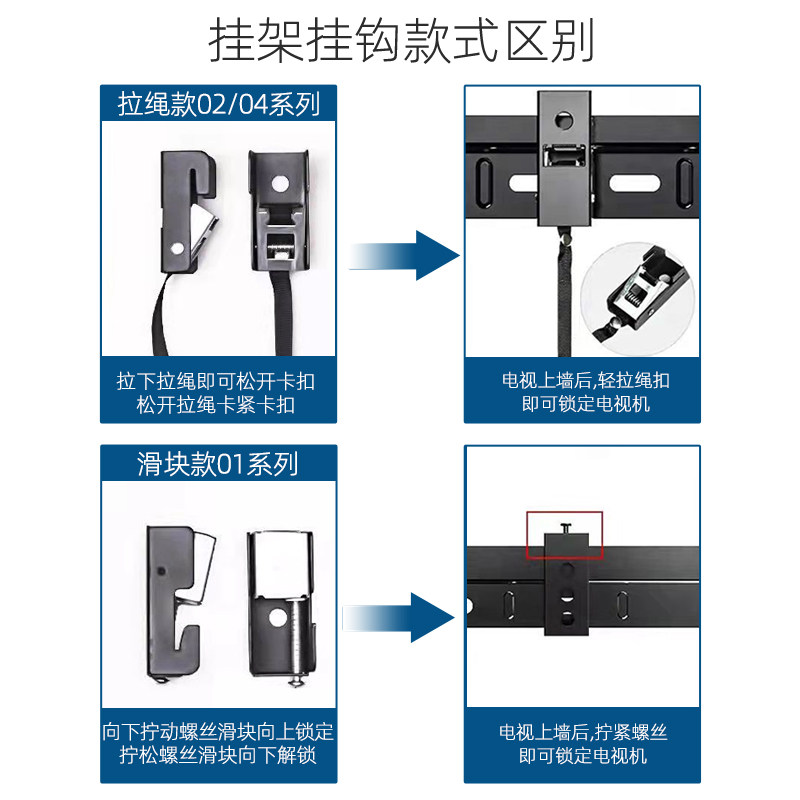 挂架挂钩款式区别

拉绳款02/04系列

拉下拉绳即可松开卡扣
松开拉绳卡紧卡扣

电视上墙后,轻拉绳扣
即可锁定电视机

滑块款01系列

向下拧动螺丝滑块向上锁定
拧松螺丝滑块向下解锁

电视上墙后,拧紧螺丝
即可锁定电视机