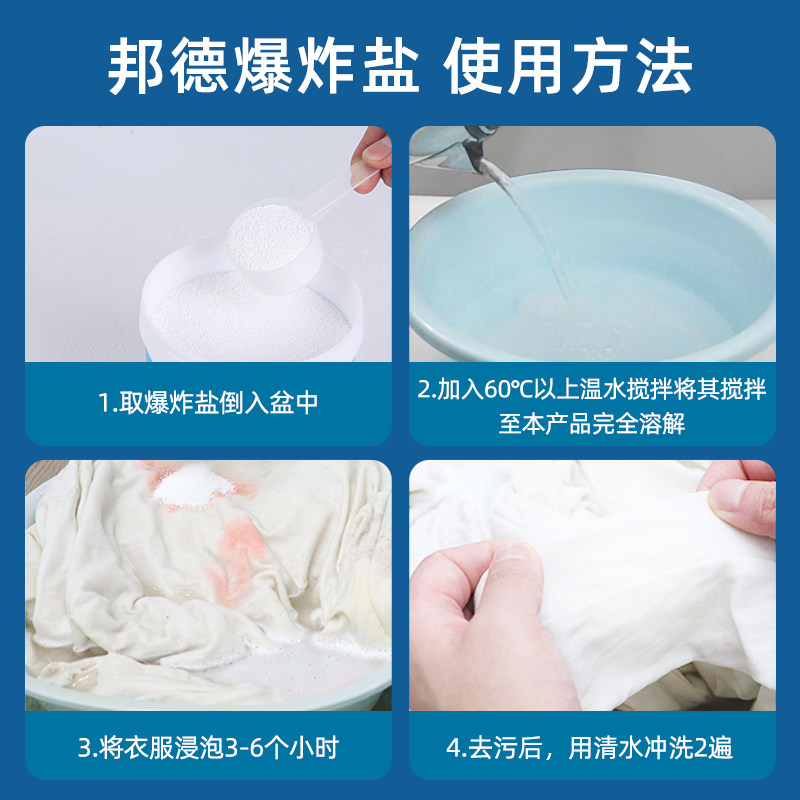 邦德爆炸盐 使用方法

1.取爆炸盐倒入盆中

2.加入60℃以上温水搅拌将其搅拌至本产品完全溶解

3.将衣服浸泡3-6个小时

4.去污后，用清水冲洗2遍