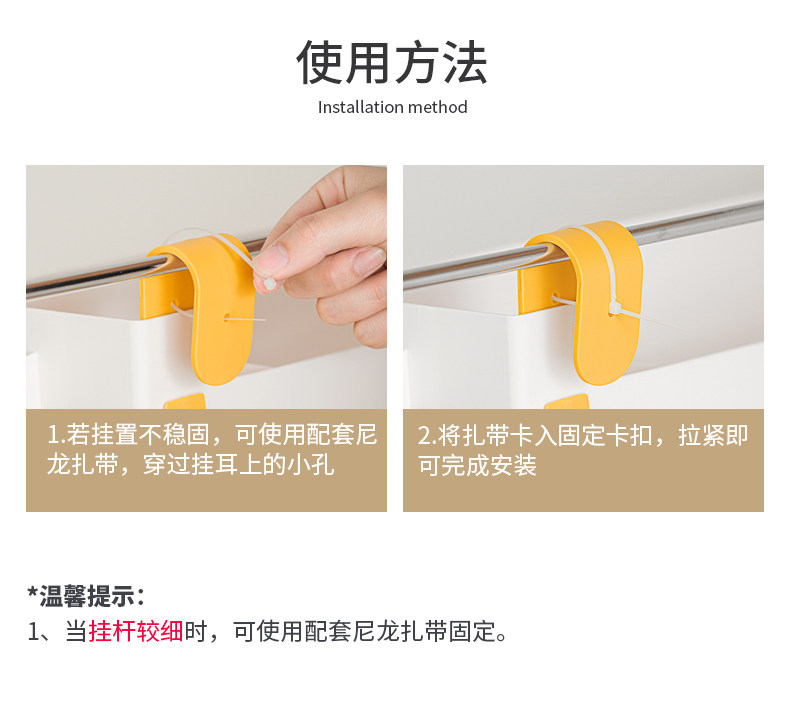 使用方法

Installation method

1.若挂置不稳固，可使用配套尼龙扎带，穿过挂耳上的小孔

2.将扎带卡入固定卡扣，拉紧即可完成安装

*温馨提示：

1、当挂杆较细时，可使用配套尼龙扎带固定。