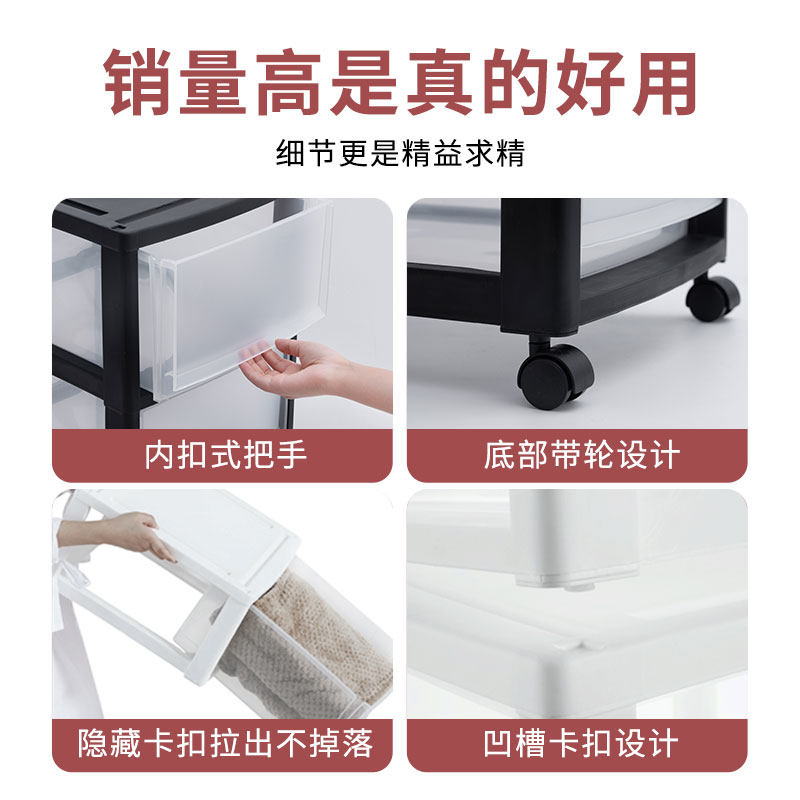 销量高是真的好用

细节更是精益求精

内扣式把手

底部带轮设计

隐藏卡扣拉出不掉落

凹槽卡扣设计