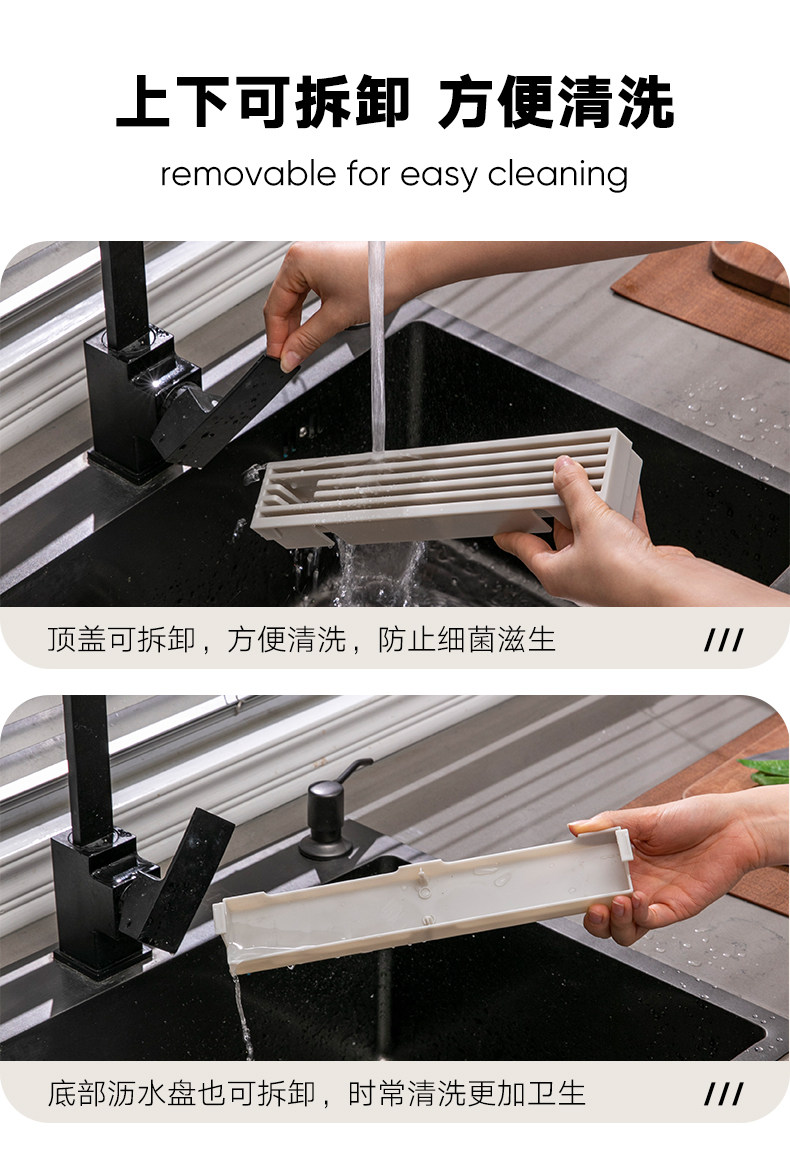 上下可拆卸 方便清洗

removable for easy cleaning

顶盖可拆卸，方便清洗，防止细菌滋生 ///

底部沥水盘也可拆卸，时常清洗更加卫生 ///