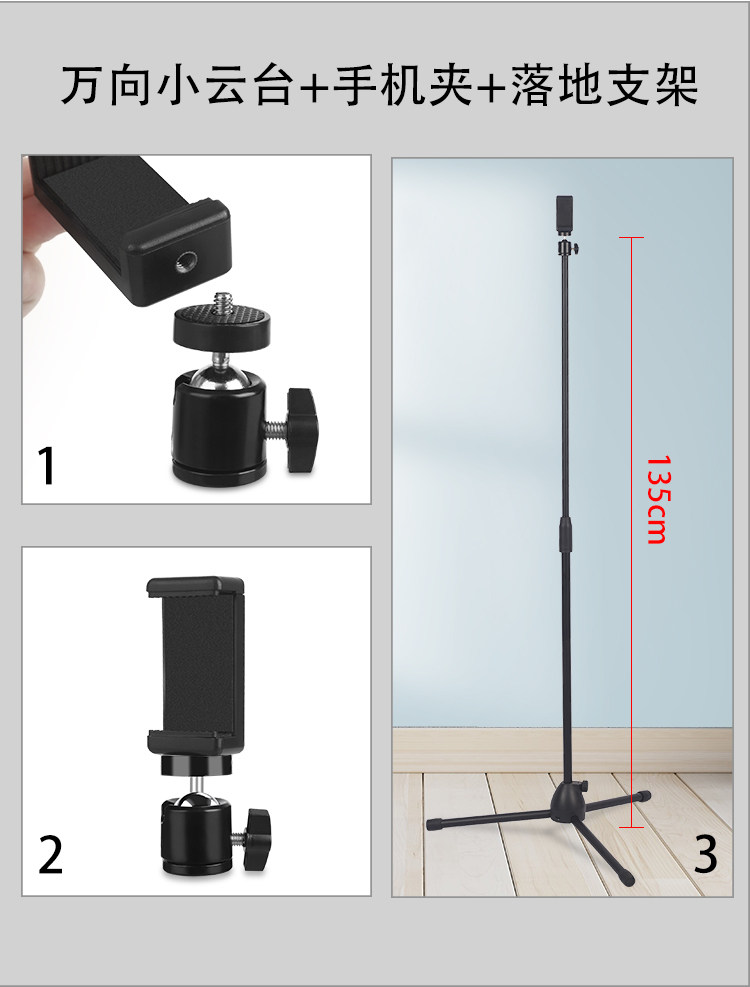 万向小云台+手机夹+落地支架

1

2

135cm

3