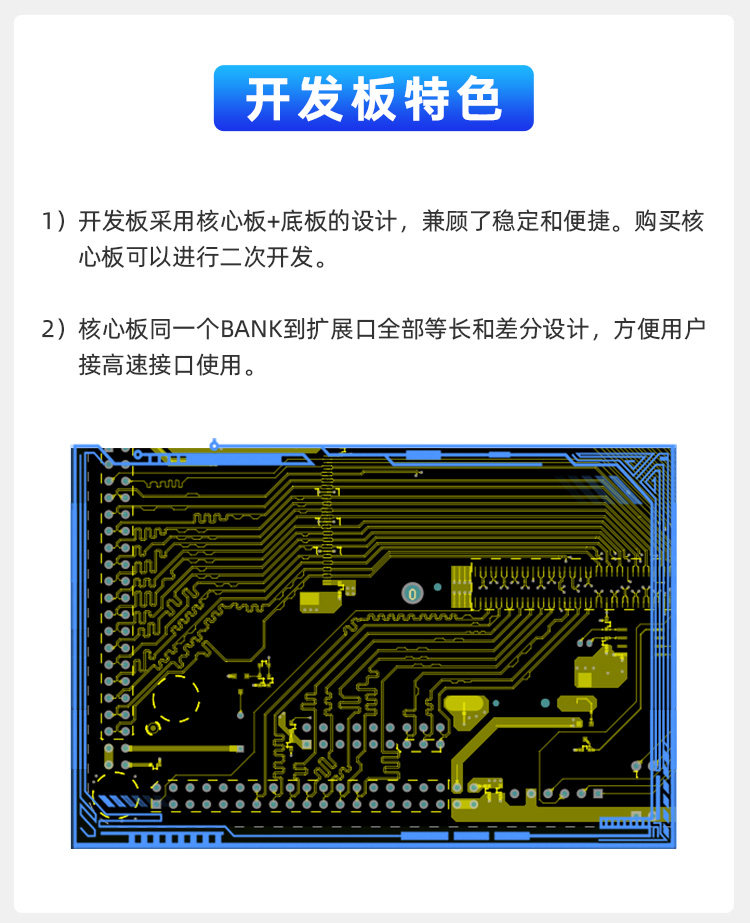 开发板特色

1）开发板采用核心板+底板的设计，兼顾了稳定和便捷。购买核心板可以进行二次开发。

2）核心板同一个BANK到扩展口全部等长和差分设计，方便用户接高速接口使用。