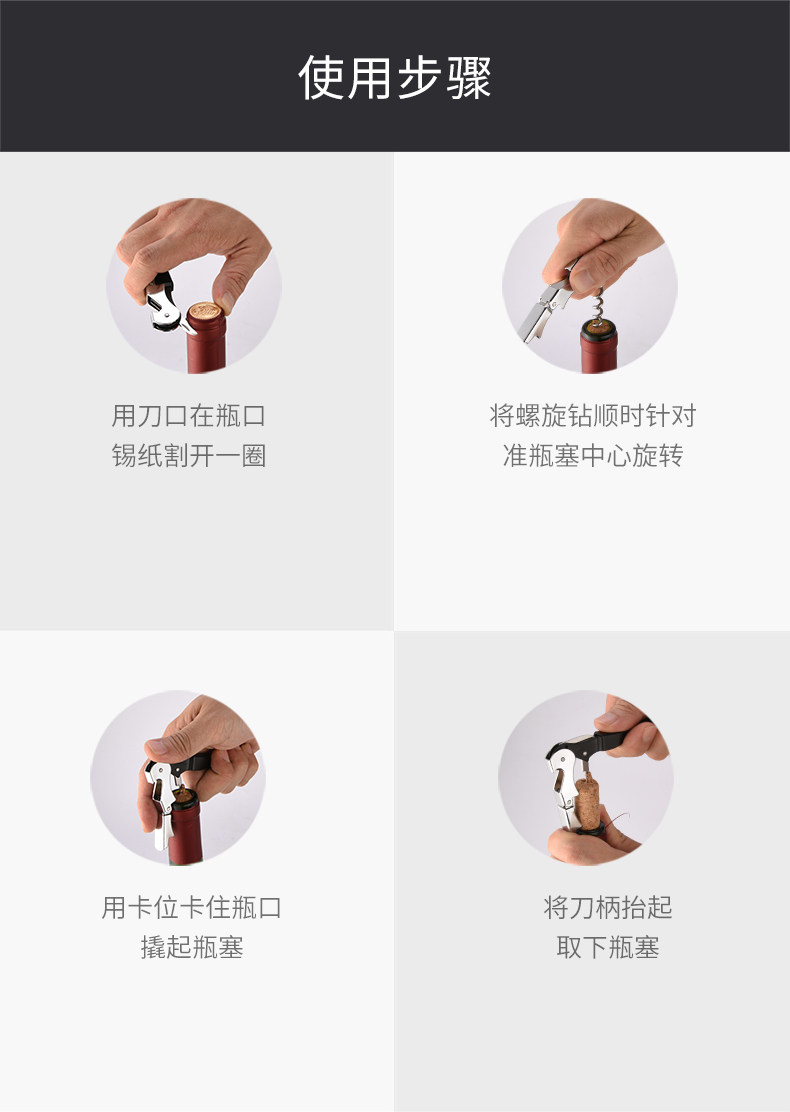 使用步骤

用刀口在瓶口
锡纸割开一圈

将螺旋钻顺时针对
准瓶塞中心旋转

用卡位卡住瓶口
撬起瓶塞

将刀柄抬起
取下瓶塞