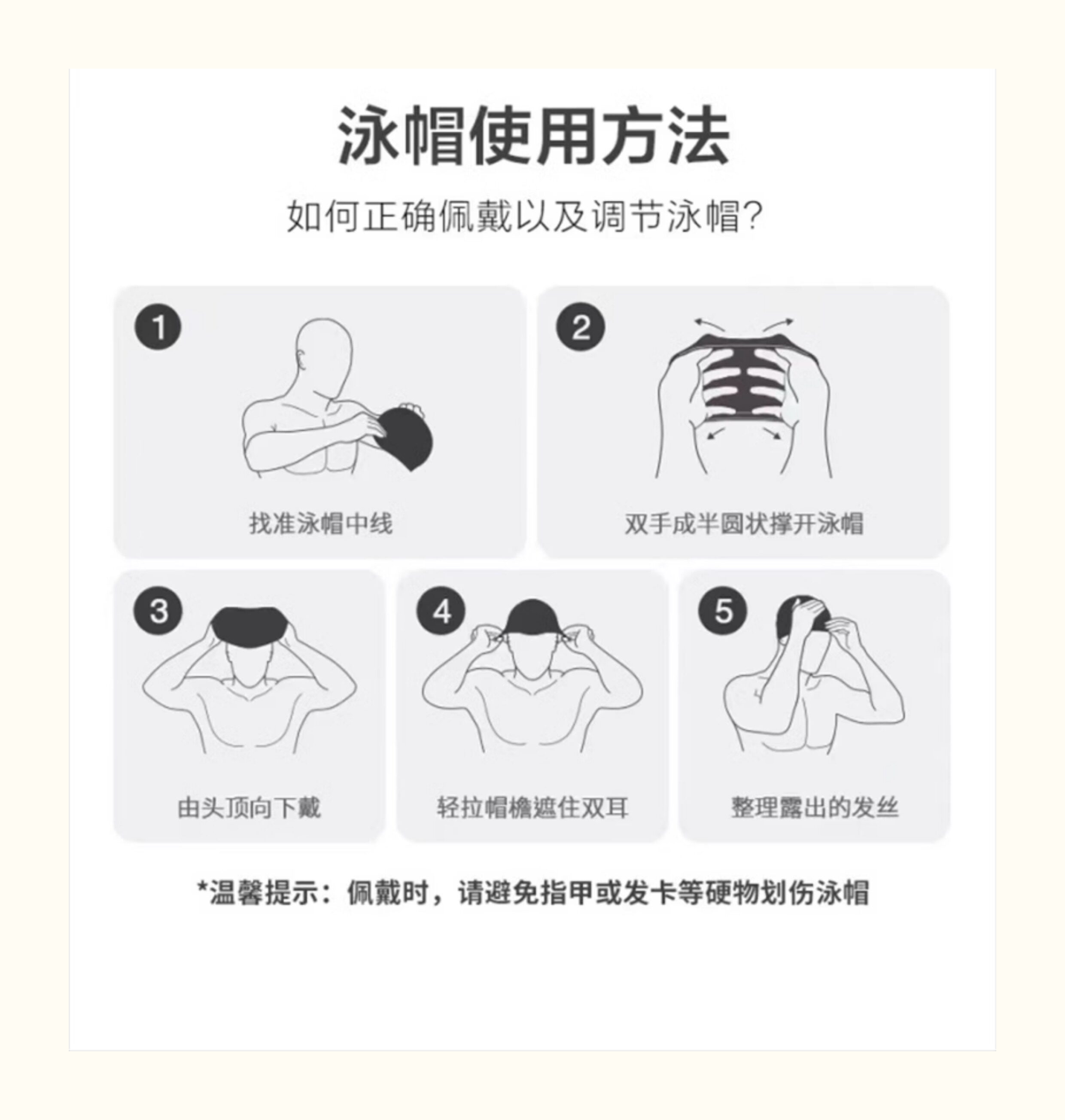 泳帽使用方法

如何正确佩戴以及调节泳帽?

1
找准泳帽中线

2
双手成半圆状撑开泳帽

3
由头顶向下戴

4
轻拉帽檐遮住双耳

5
整理露出的发丝

*温馨提示：佩戴时，请避免指甲或发卡等硬物划伤泳帽