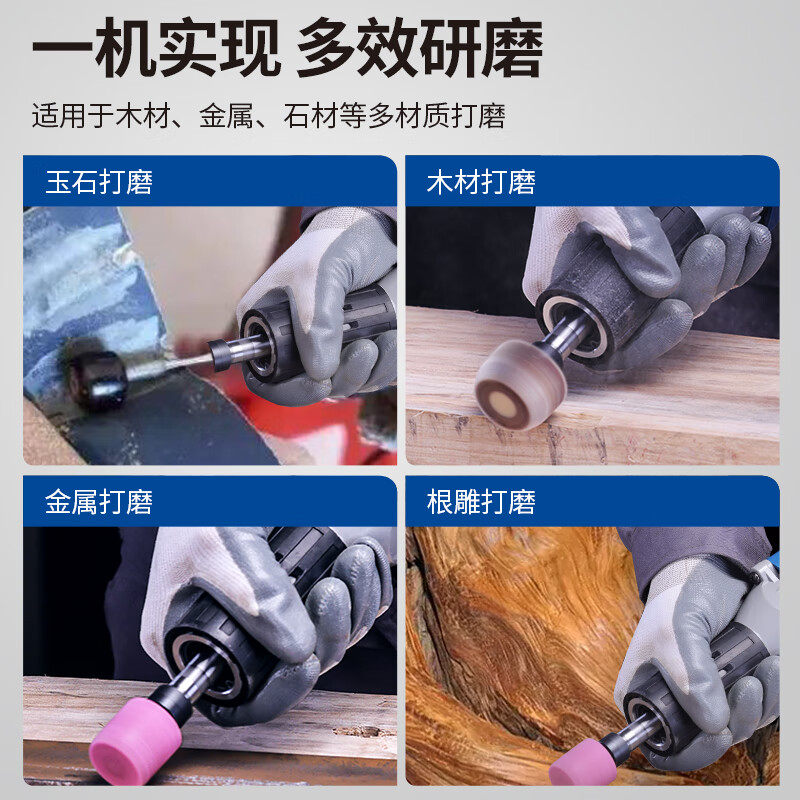 一机实现 多效研磨

适用于木材、金属、石材等多材质打磨

玉石打磨

木材打磨

金属打磨

根雕打磨