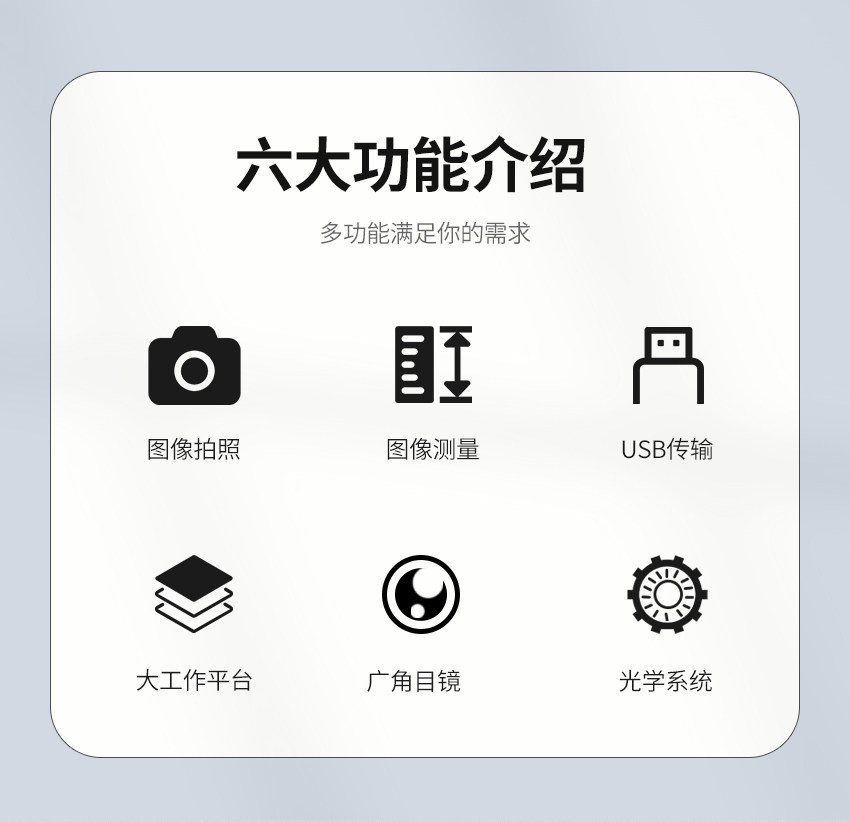 六大功能介绍

多功能满足你的需求

图像拍照

图像测量

USB传输

大工作平台

广角目镜

光学系统