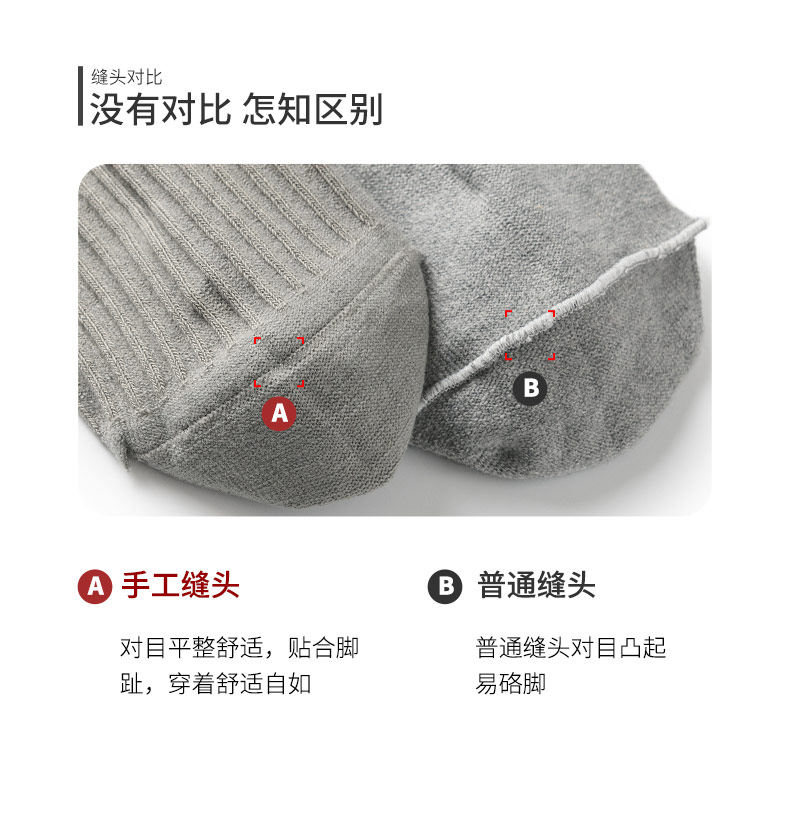 缝头对比
没有对比 怎知区别

A

B

A 手工缝头

对目平整舒适，贴合脚趾，穿着舒适自如

B 普通缝头

普通缝头对目凸起易硌脚