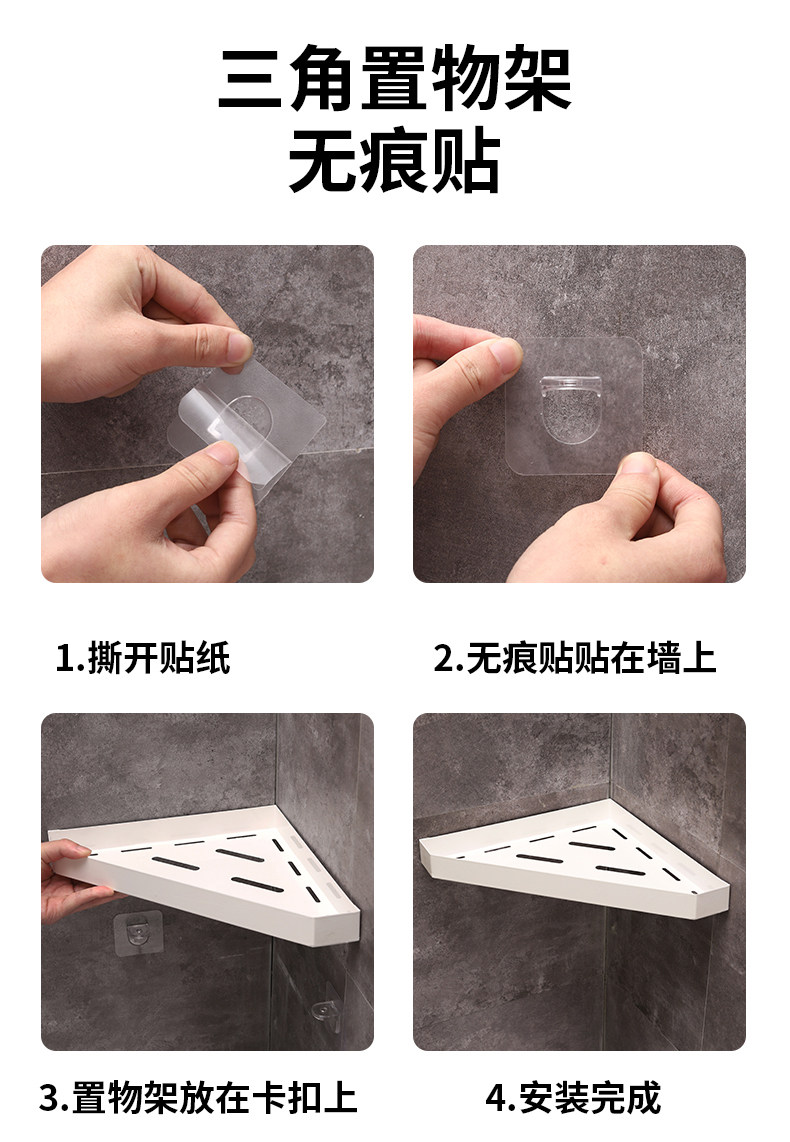 三角置物架
无痕贴

1.撕开贴纸

2.无痕贴贴在墙上

3.置物架放在卡扣上

4.安装完成