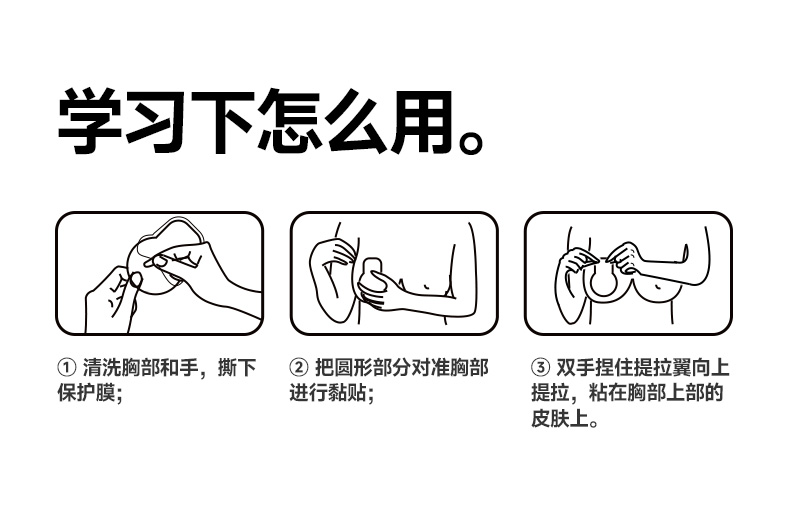 学习下怎么用。

① 清洗胸部和手，撕下保护膜；

② 把圆形部分对准胸部进行黏贴；

③ 双手捏住提拉翼向上提拉，粘在胸部上部的皮肤上。