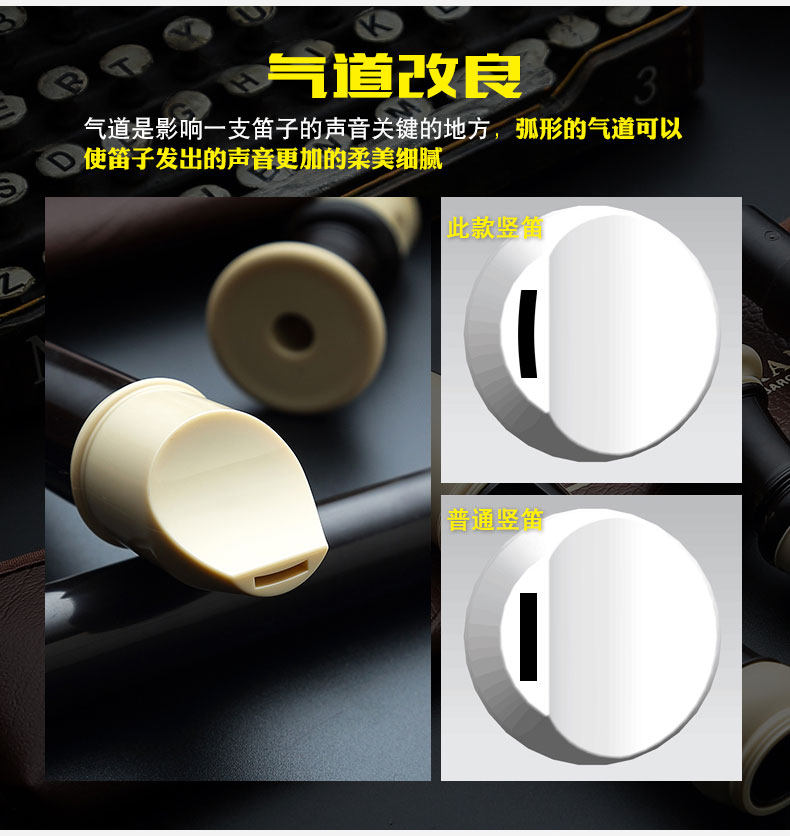 气道改良

气道是影响一支笛子的声音关键的地方，弧形的气道可以使笛子发出的声音更加的柔美细腻

此款竖笛

普通竖笛