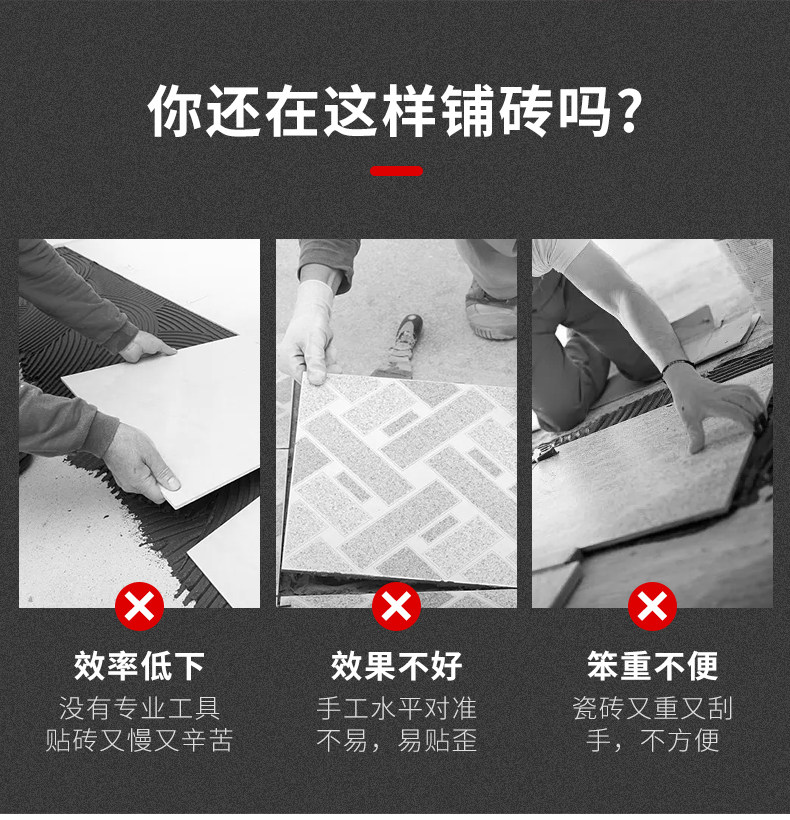 你还在这样铺砖吗？

效率低下
没有专业工具
贴砖又慢又辛苦

效果不好
手工水平对准
不易，易贴歪

笨重不便
瓷砖又重又刮
手，不方便