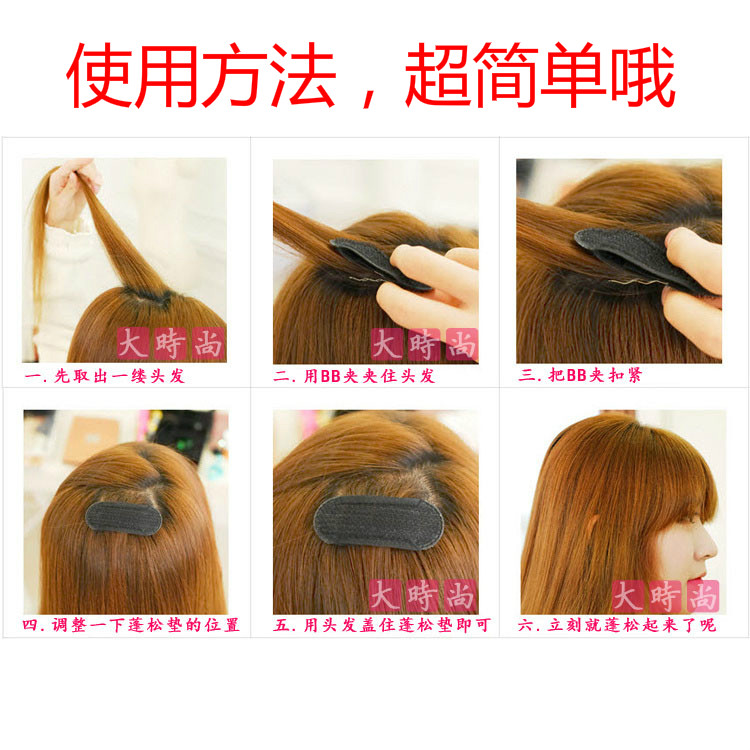 使用方法，超简单哦

大時尚
一. 先取出一缕头发

大時尚
二. 用BB夹夹住头发

三. 把BB夹扣紧

四. 调整一下蓬松垫的位置

大時尚
五. 用头发盖住蓬松垫即可

大時尚
六. 立刻就蓬松起来了呢