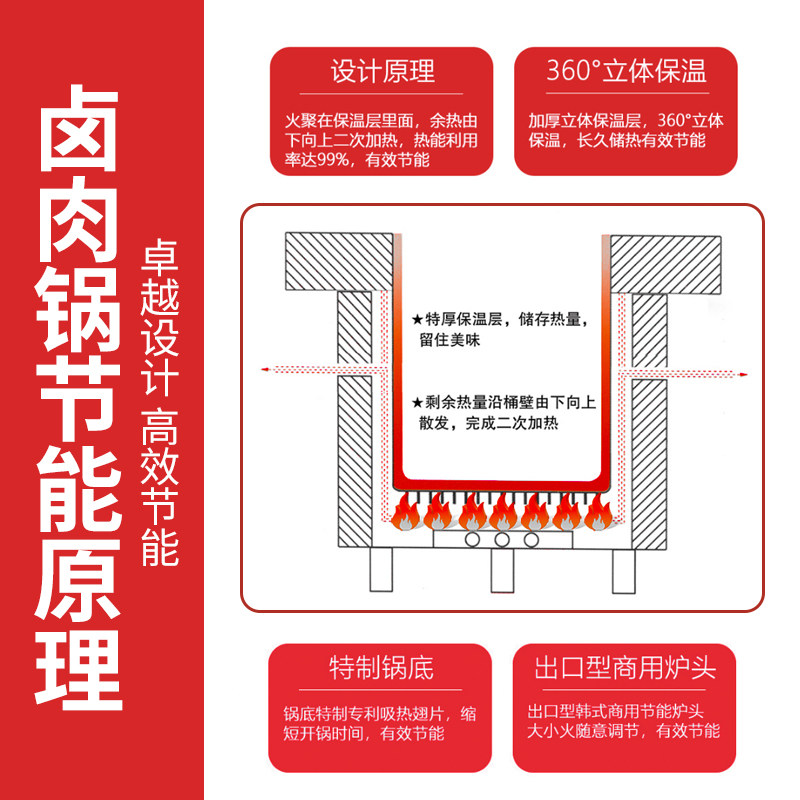 卤肉锅节能原理

卓越设计 高效节能

设计原理

火聚在保温层里面，余热由下向上二次加热，热能利用率达99%，有效节能

360°立体保温

加厚立体保温层，360°立体保温，长久储热有效节能

★特厚保温层，储存热量，留住美味

★剩余热量沿桶壁由下向上散发，完成二次加热

特制锅底

锅底特制专利吸热翅片，缩短开锅时间，有效节能

出口型商用炉头

出口型韩式商用节能炉头大小火随意调节，有效节能