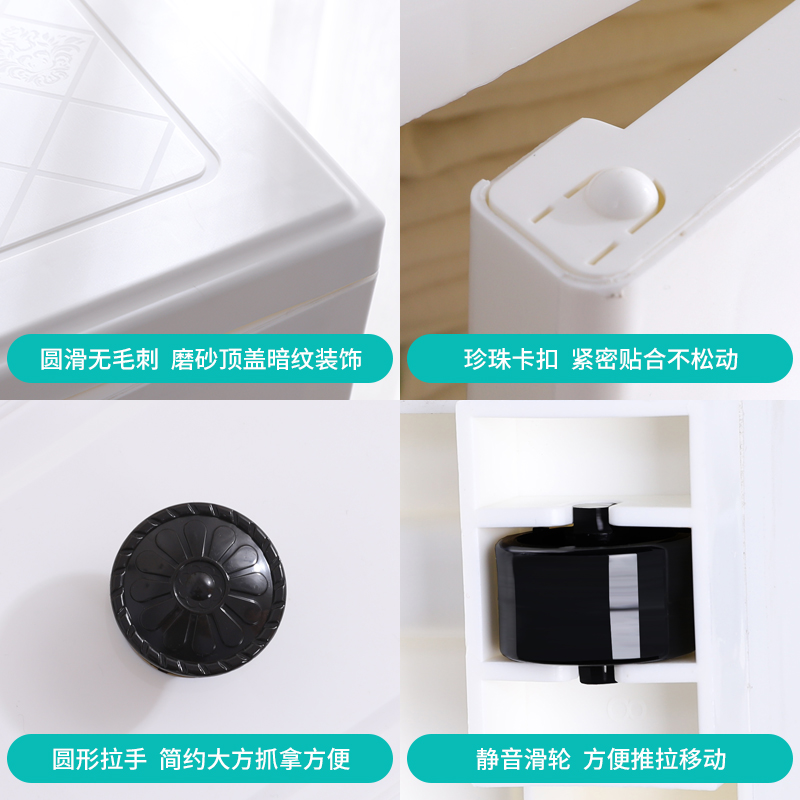 圆滑无毛刺 磨砂顶盖暗纹装饰

珍珠卡扣 紧密贴合不松动

圆形拉手 简约大方抓拿方便

静音滑轮 方便推拉移动