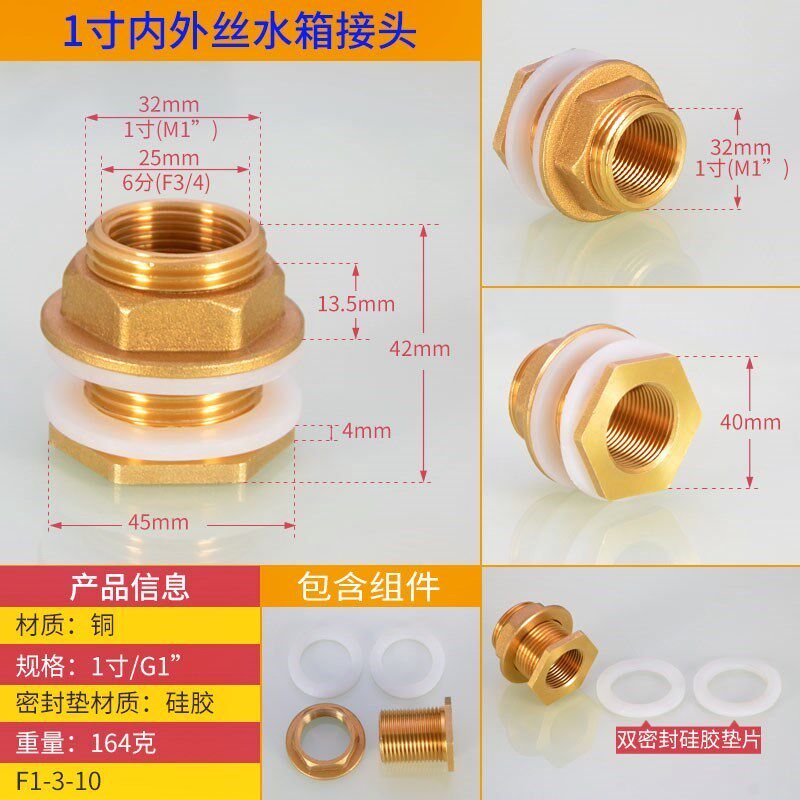 1寸内外丝水箱接头

32mm
1寸(M1”)
25mm
6分(F3/4)
13.5mm
42mm
4mm
45mm

32mm
1寸(M1”)

40mm

产品信息
材质：铜
规格：1寸/G1”
密封垫材质：硅胶
重量：164克
F1-3-10

包含组件

双密封硅胶垫片