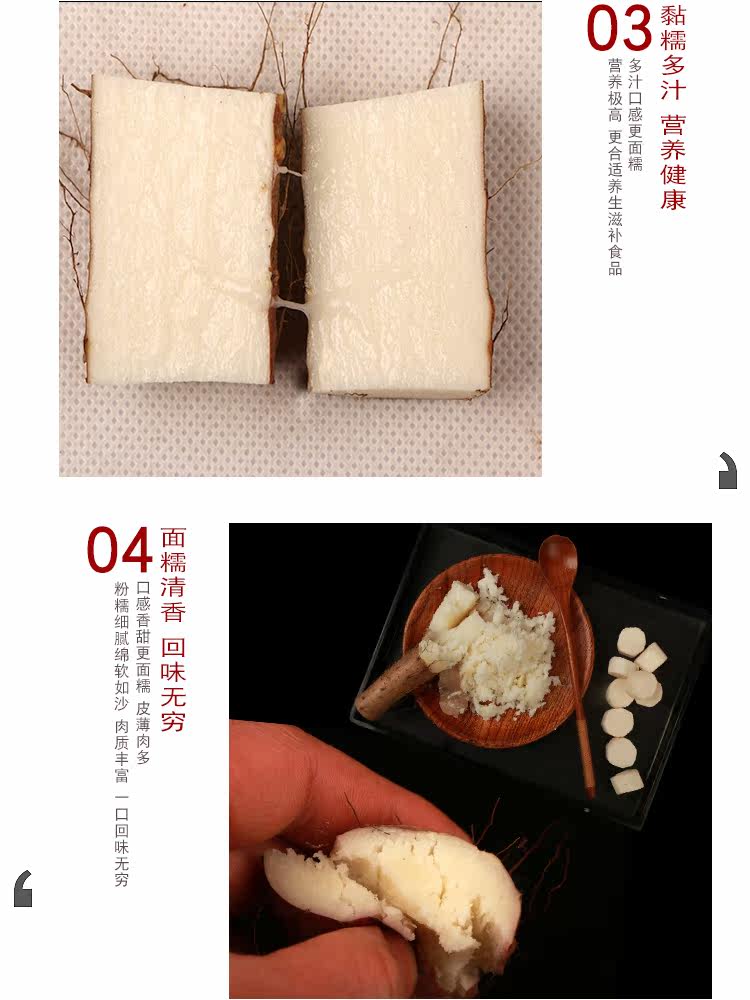 03

黏糯多汁 营养健康

多汁口感更面糯

营养极高 更合适养生滋补食品

04

面糯清香 回味无穷

口感香甜更面糯 皮薄肉多

粉糯细腻绵软如沙 肉质丰富 一口回味无穷