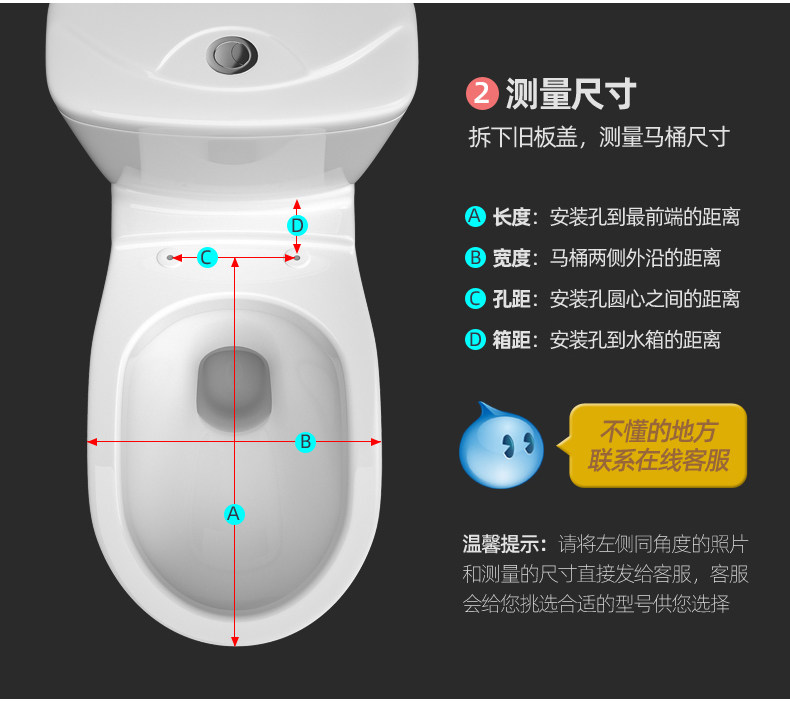 D
C
B
A

2 测量尺寸
拆下旧板盖，测量马桶尺寸

A 长度：安装孔到最前端的距离
B 宽度：马桶两侧外沿的距离
C 孔距：安装孔圆心之间的距离
D 箱距：安装孔到水箱的距离

不懂的地方
联系在线客服

温馨提示：请将左侧同角度的照片和测量的尺寸直接发给客服，客服会给您挑选合适的型号供您选择