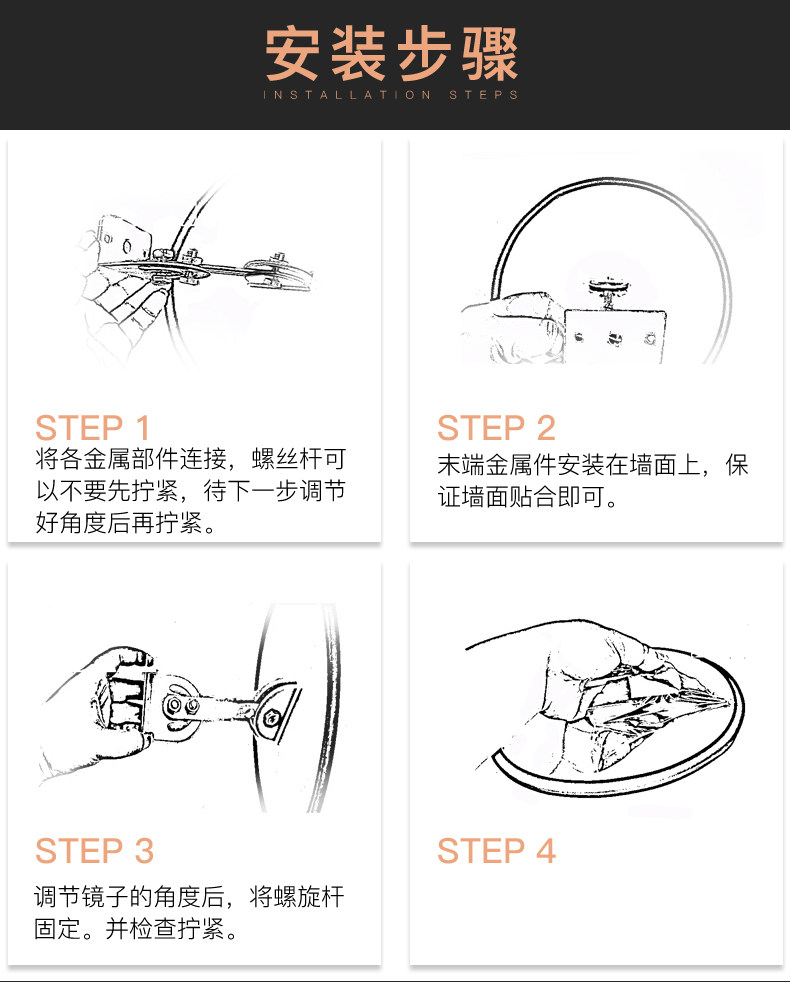 安装步骤
INSTALLATION STEPS

STEP 1
将各金属部件连接，螺丝杆可以不要先拧紧，待下一步调节好角度后再拧紧。

STEP 2
末端金属件安装在墙面上，保证墙面贴合即可。

STEP 3
调节镜子的角度后，将螺旋杆固定。并检查拧紧。

STEP 4