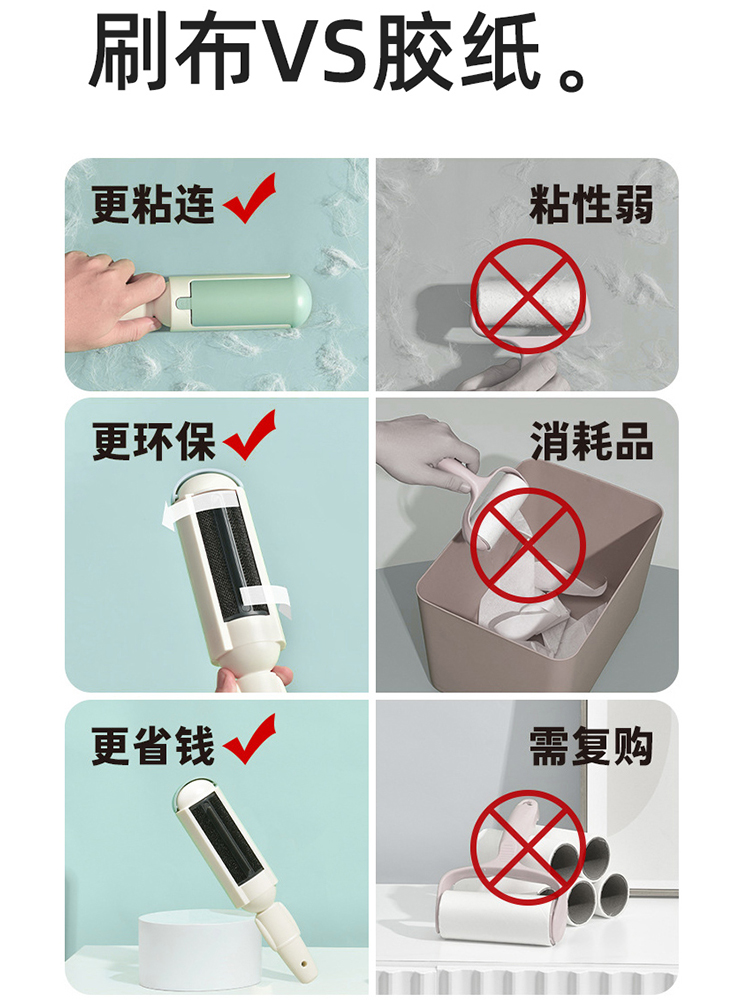 刷布VS胶纸。

更粘连

粘性弱

更环保

消耗品

更省钱

需复购