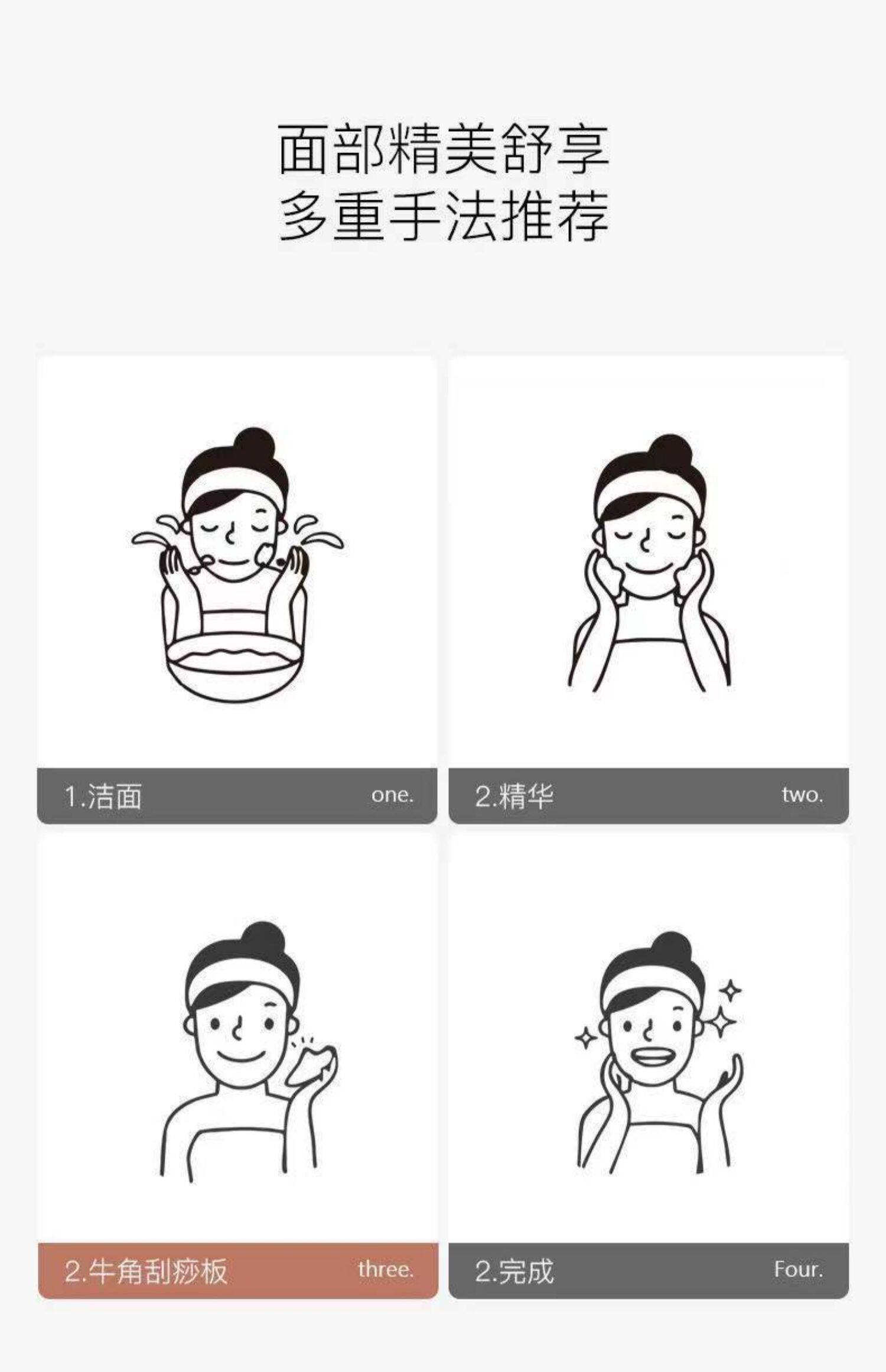 面部精美舒享
多重手法推荐

1.洁面 one.

2.精华 two.

2.牛角刮痧板 three.

2.完成 Four.