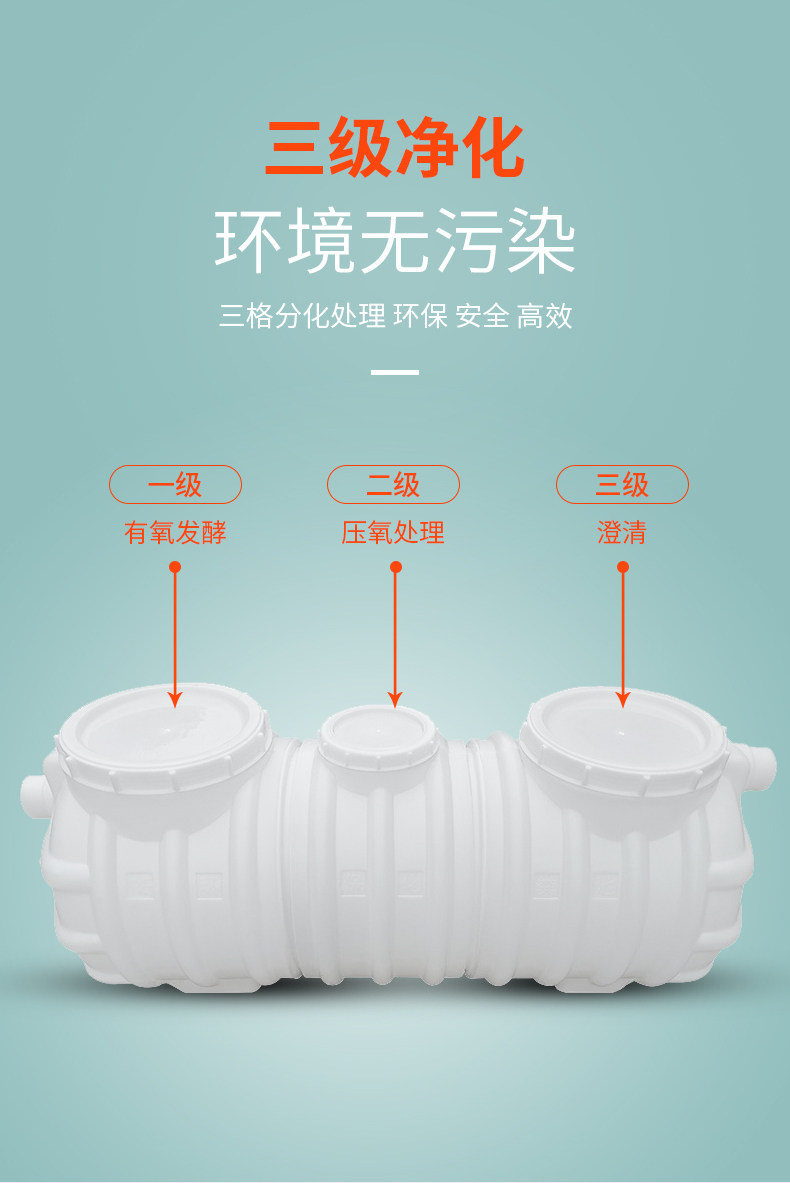 三级净化
环境无污染
三格分化处理 环保 安全 高效

一级
有氧发酵

二级
压氧处理

三级
澄清