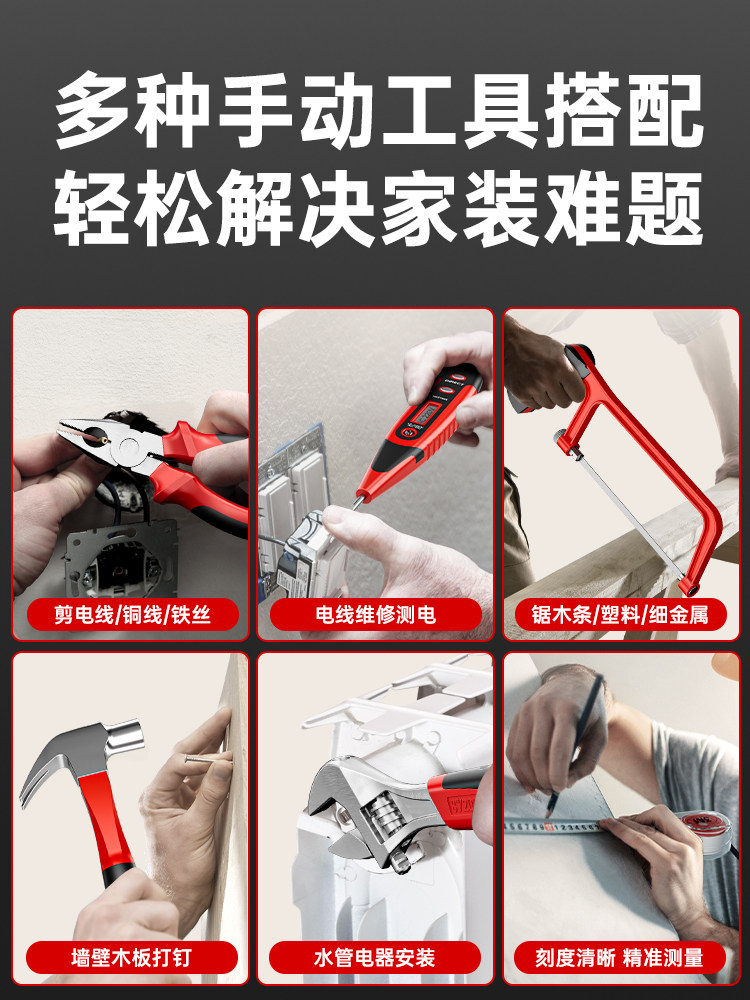 多种手动工具搭配
轻松解决家装难题

剪电线/铜线/铁丝

电线维修测电

锯木条/塑料/细金属

墙壁木板打钉

水管电器安装

刻度清晰 精准测量