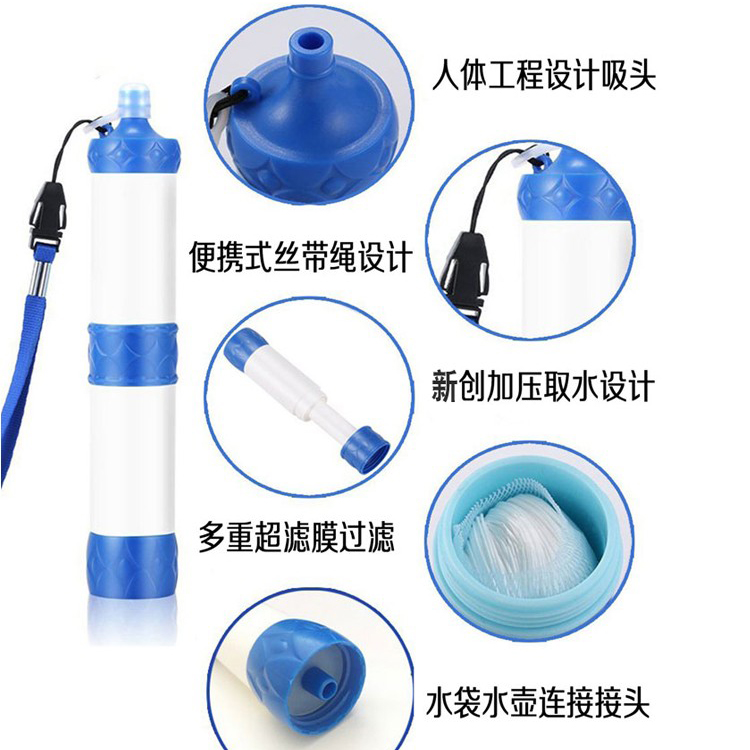 人体工程设计吸头

便携式丝带绳设计

新创加压取水设计

多重超滤膜过滤

水袋水壶连接接头