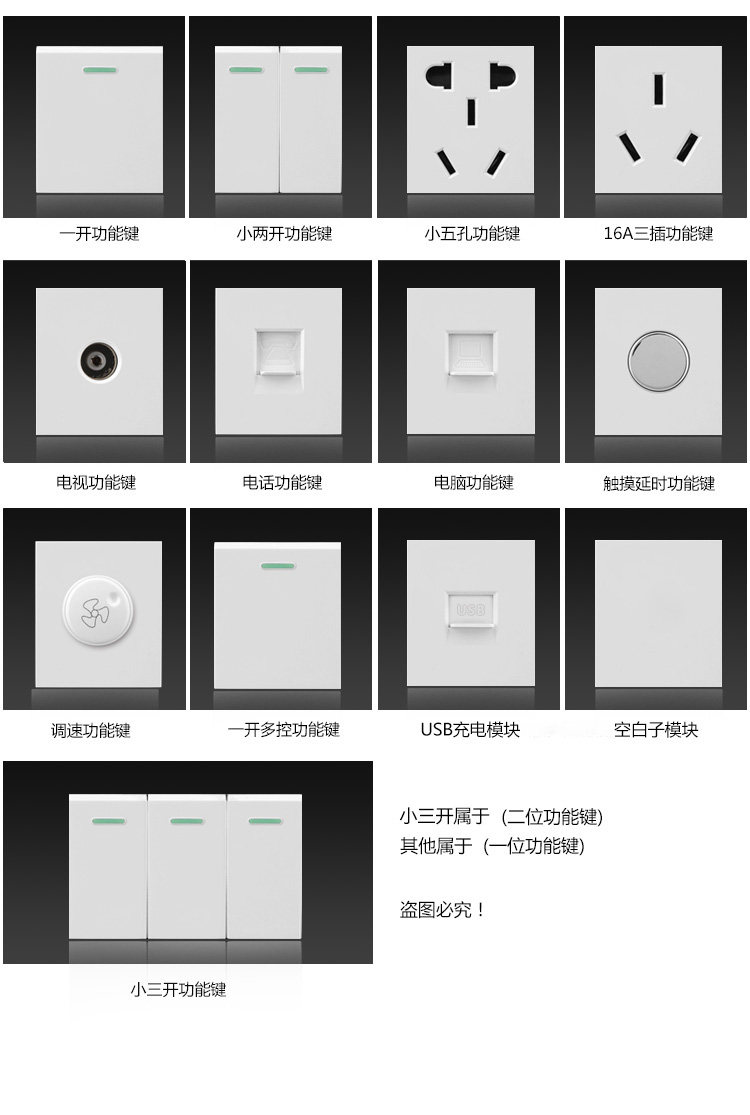 一开功能键

小两开功能键

小五孔功能键

16A三插功能键

电视功能键

电话功能键

电脑功能键

触摸延时功能键

调速功能键

一开多控功能键

USB

USB充电模块

空白子模块

小三开功能键

小三开属于（二位功能键）
其他属于（一位功能键）

盗图必究！