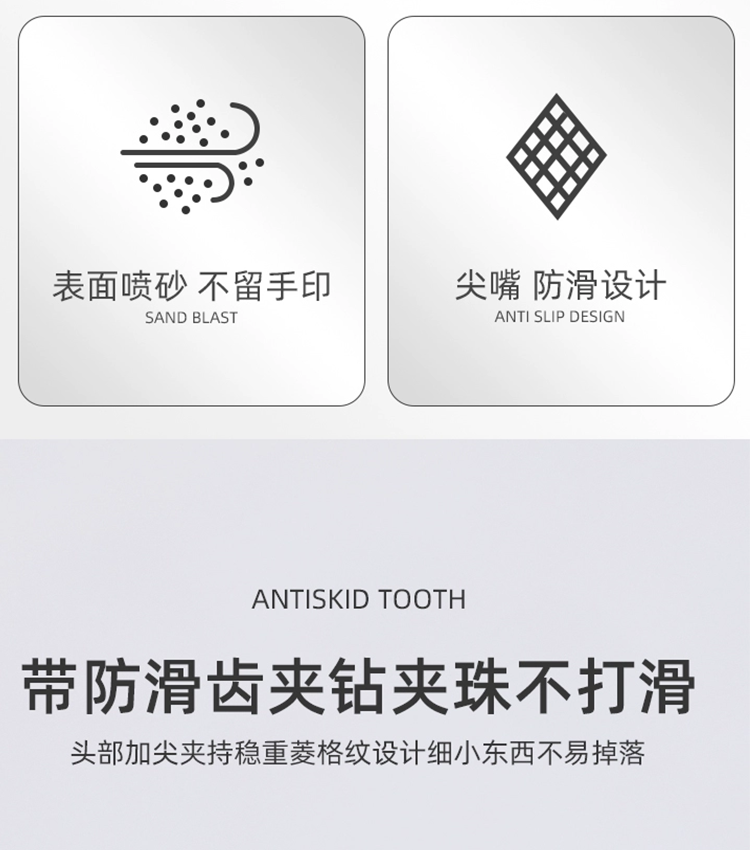 表面喷砂 不留手印
SAND BLAST

尖嘴 防滑设计
ANTI SLIP DESIGN

ANTISKID TOOTH

带防滑齿夹钻夹珠不打滑

头部加尖夹持稳重菱格纹设计细小东西不易掉落