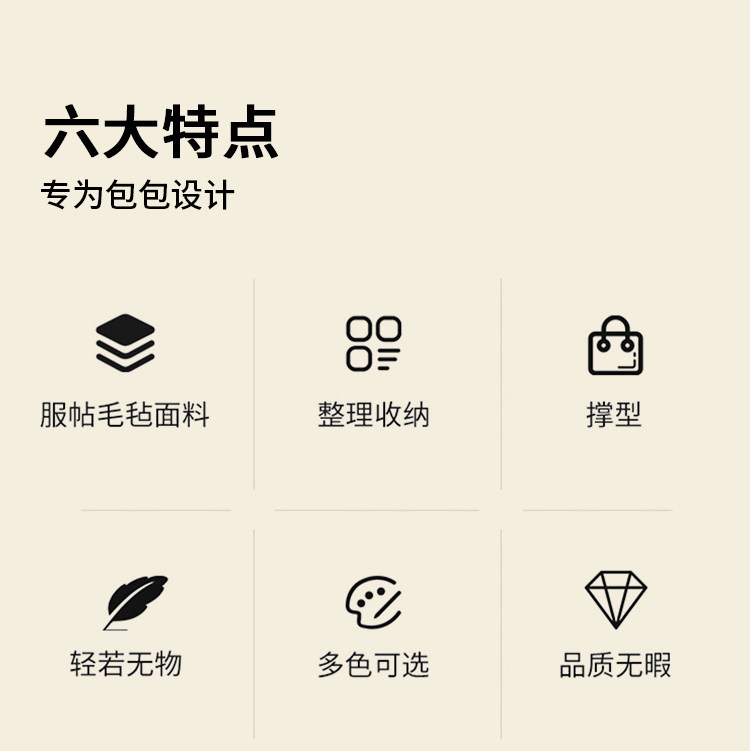 六大特点
专为包包设计

服帖毛毡面料

整理收纳

撑型

轻若无物

多色可选

品质无暇