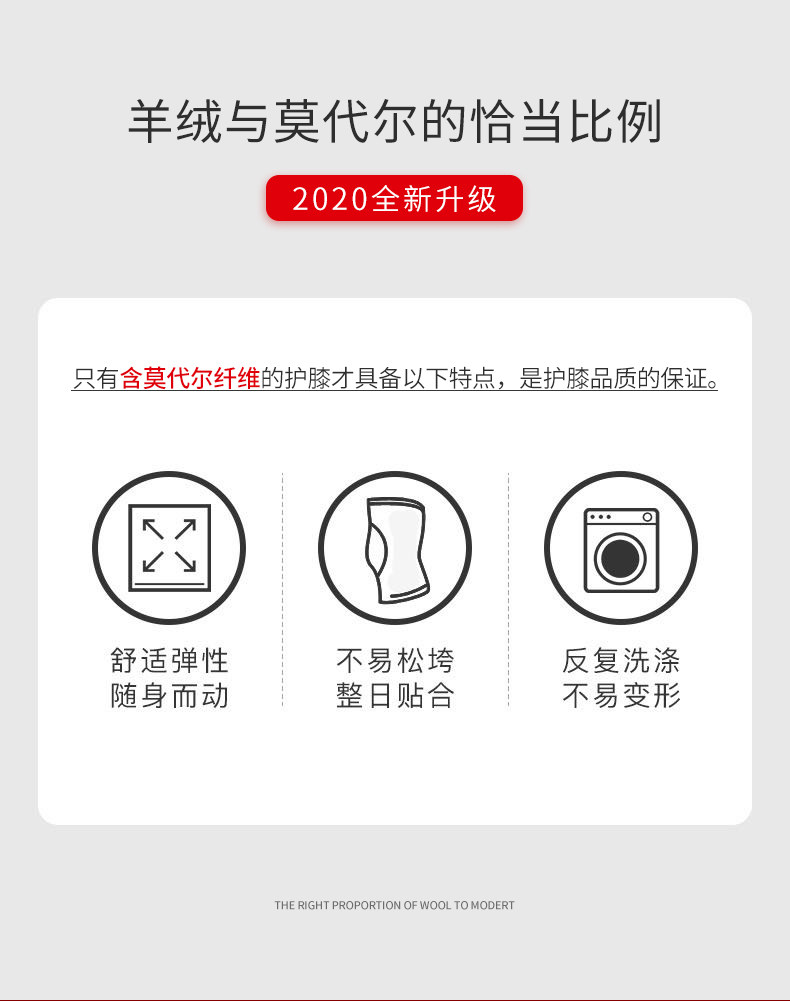 羊绒与莫代尔的恰当比例

2020全新升级

只有含莫代尔纤维的护膝才具备以下特点，是护膝品质的保证。

舒适弹性
随身而动

不易松垮
整日贴合

反复洗涤
不易变形

THE RIGHT PROPORTION OF WOOL TO MODERT