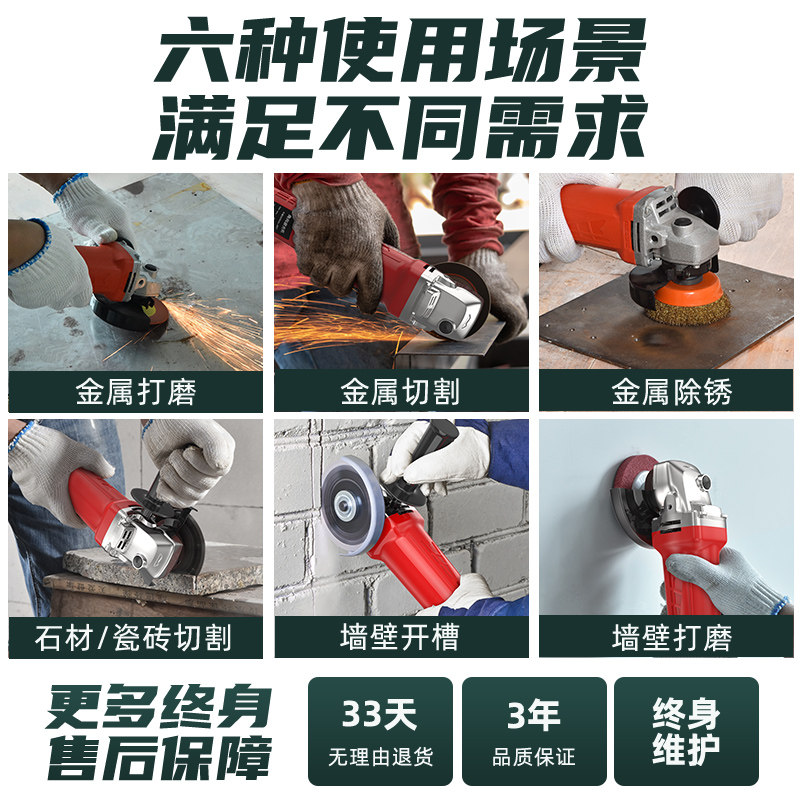 六种使用场景
满足不同需求

金属打磨

金属切割

金属除锈

石材/瓷砖切割

墙壁开槽

墙壁打磨

更多终身
售后保障

33天
无理由退货

3年
品质保证

终身
维护