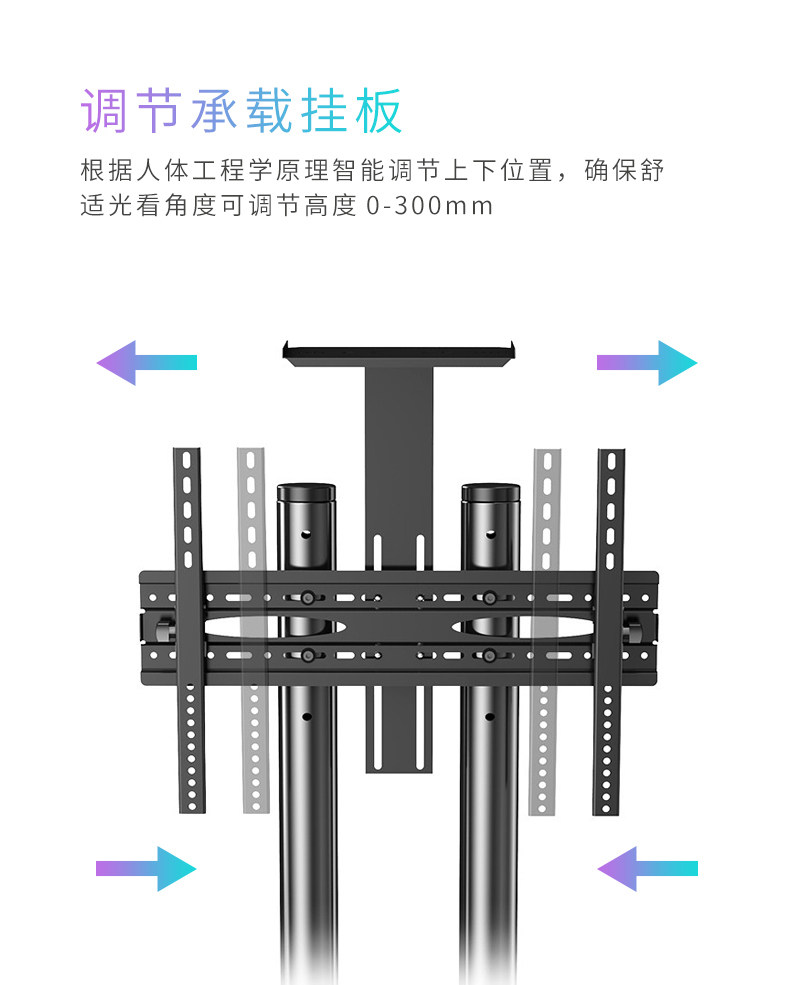 调节承载挂板

根据人体工程学原理智能调节上下位置，确保舒适光看角度可调节高度 0-300mm