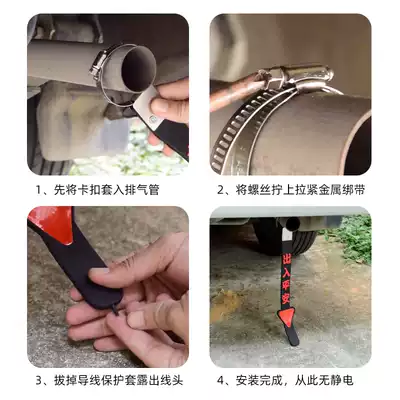 1、先将卡扣套入排气管

2、将螺丝拧上拉紧金属绑带

3、拔掉导线保护套露出线头

出入平安

4、安装完成，从此无静电