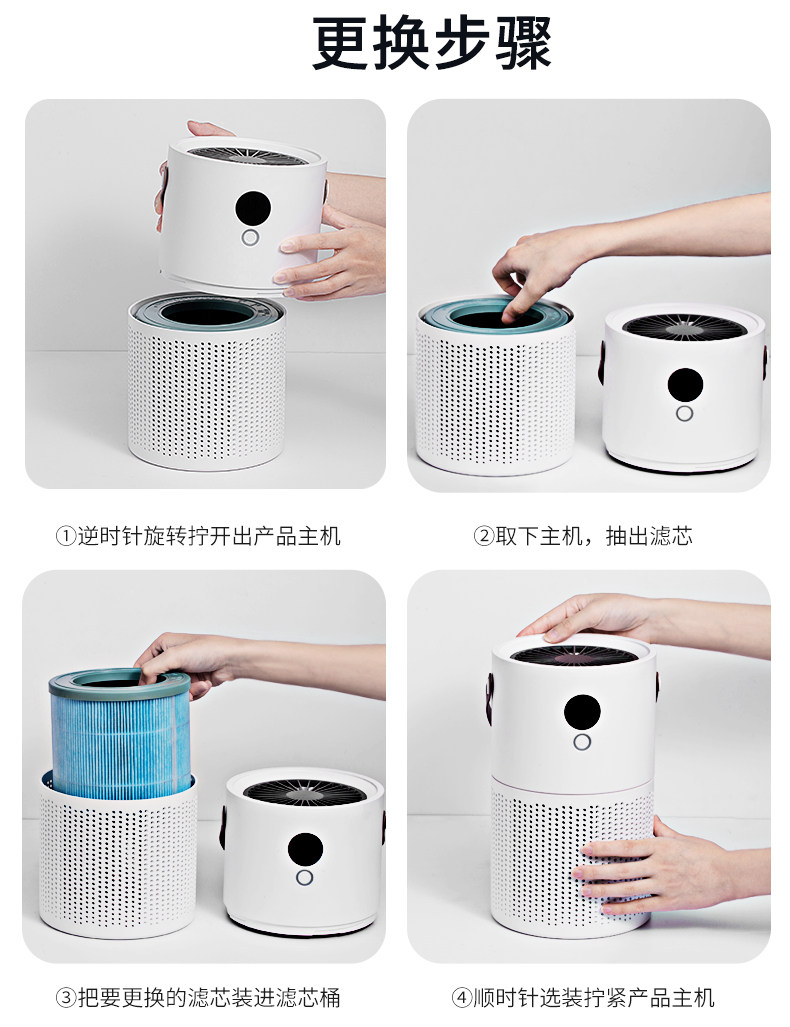 更换步骤

①逆时针旋转拧开出产品主机

②取下主机，抽出滤芯

③把要更换的滤芯装进滤芯桶

④顺时针选装拧紧产品主机