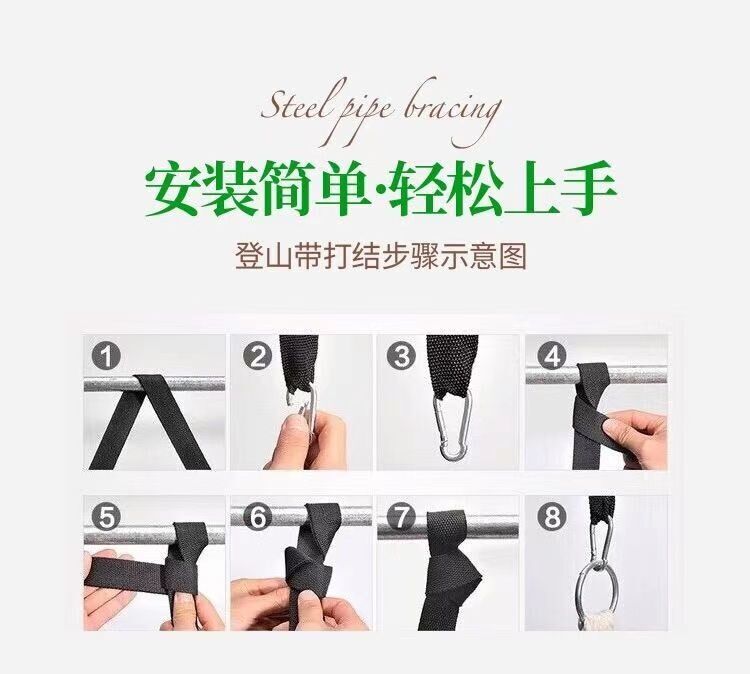 Steel pipe bracing

安装简单·轻松上手

登山带打结步骤示意图

1

2

3

4

5

6

7

8